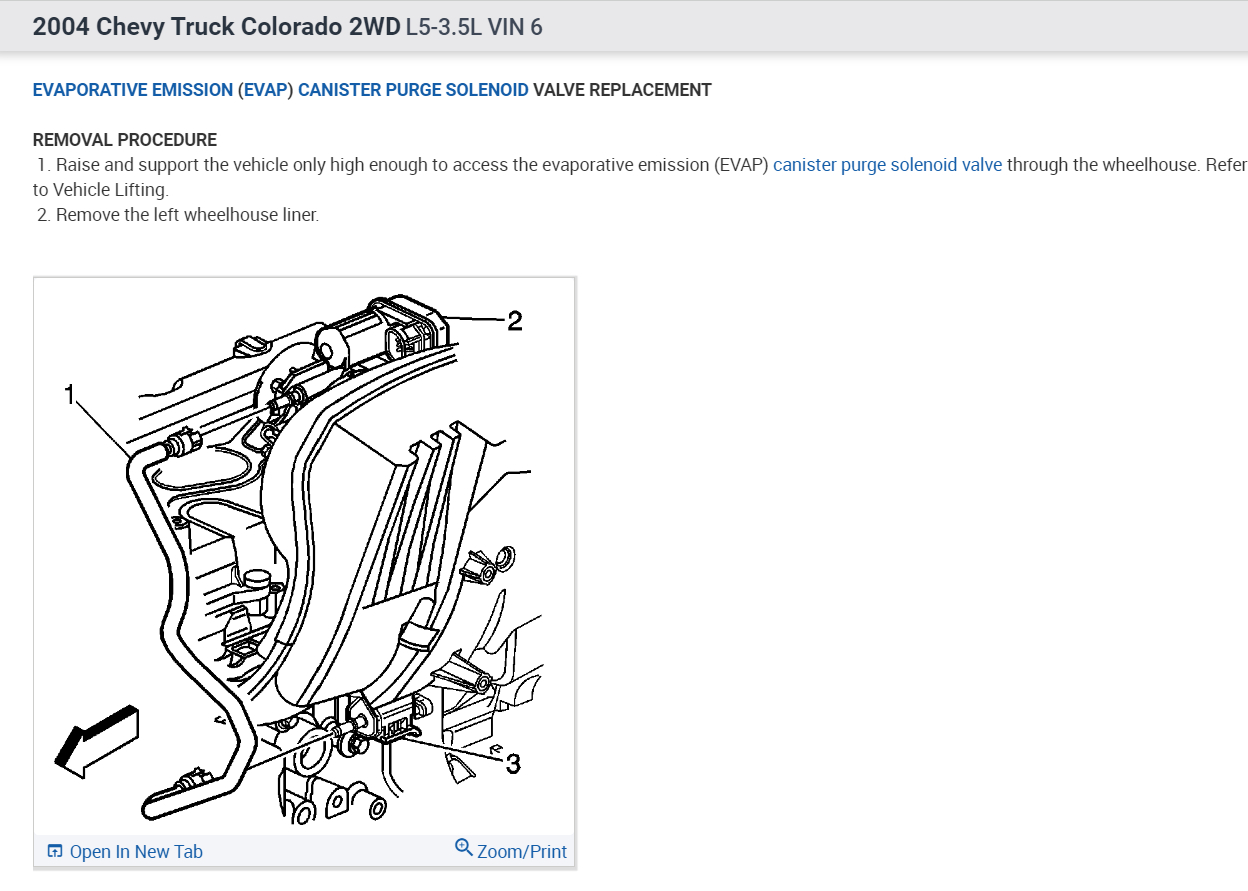 2004 Chevy Truck Colorado 2WD L5-3.5L VIN 6

EVAPORATIVE EMISSION (EVAP) CANISTER PURGE SOLENOID VALVE REPLACEMENT

REMOVAL PROCEDURE
1. Raise and support the vehicle only high enough to access the evaporative emission (EVAP) canister purge solenoid valve through the wheelhouse. Refer to Vehicle Lifting.
2. Remove the left wheelhouse liner.

2
1
3

Open In New Tab
Zoom/Print