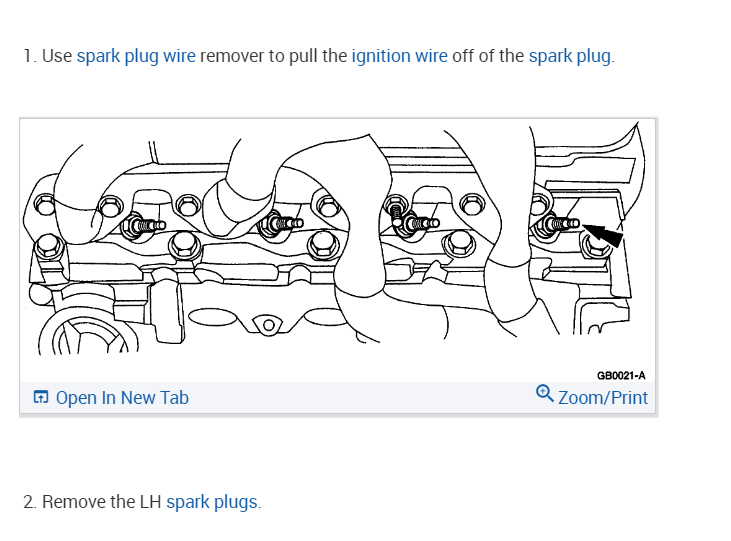 1. Use spark plug wire remover to pull the ignition wire off of the spark plug.

GB0021-A

Open In New Tab

Zoom/Print

2. Remove the LH spark plugs.