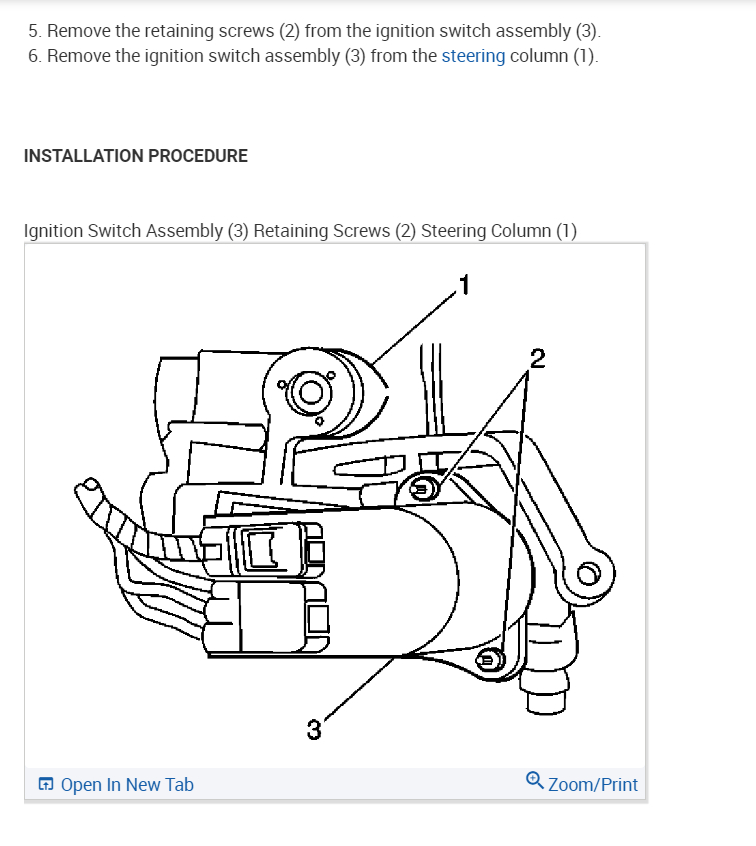 5. Remove the retaining screws (2) from the ignition switch assembly (3).
6. Remove the ignition switch assembly (3) from the steering column (1).

INSTALLATION PROCEDURE

Ignition Switch Assembly (3) Retaining Screws (2) Steering Column (1)

1
2
3

Open In New Tab
Zoom/Print