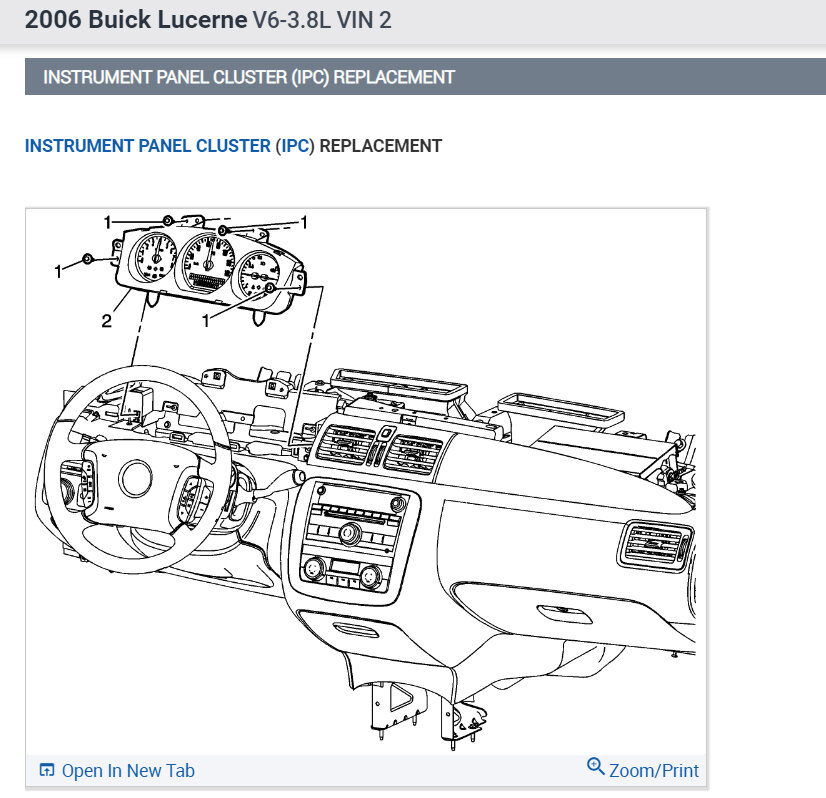 2006 Buick Lucerne V6-3.8L VIN 2

INSTRUMENT PANEL CLUSTER (IPC) REPLACEMENT

INSTRUMENT PANEL CLUSTER (IPC) REPLACEMENT

1
1
1
2
1

Open In New Tab

Zoom/Print