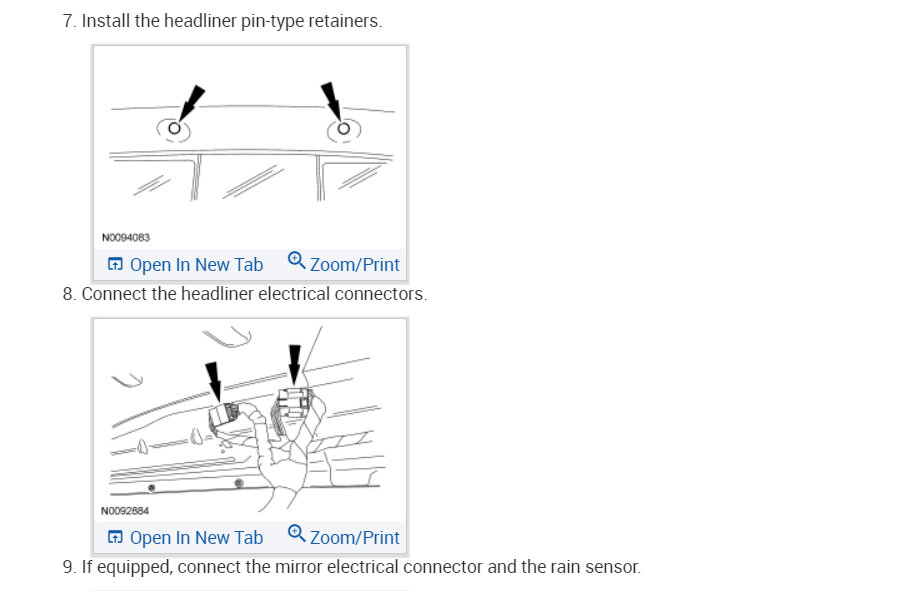 7. Install the headliner pin-type retainers.

N0094083

Open In New Tab Zoom/Print

8. Connect the headliner electrical connectors.

N0092884

Open In New Tab Zoom/Print

9. If equipped, connect the mirror electrical connector and the rain sensor.