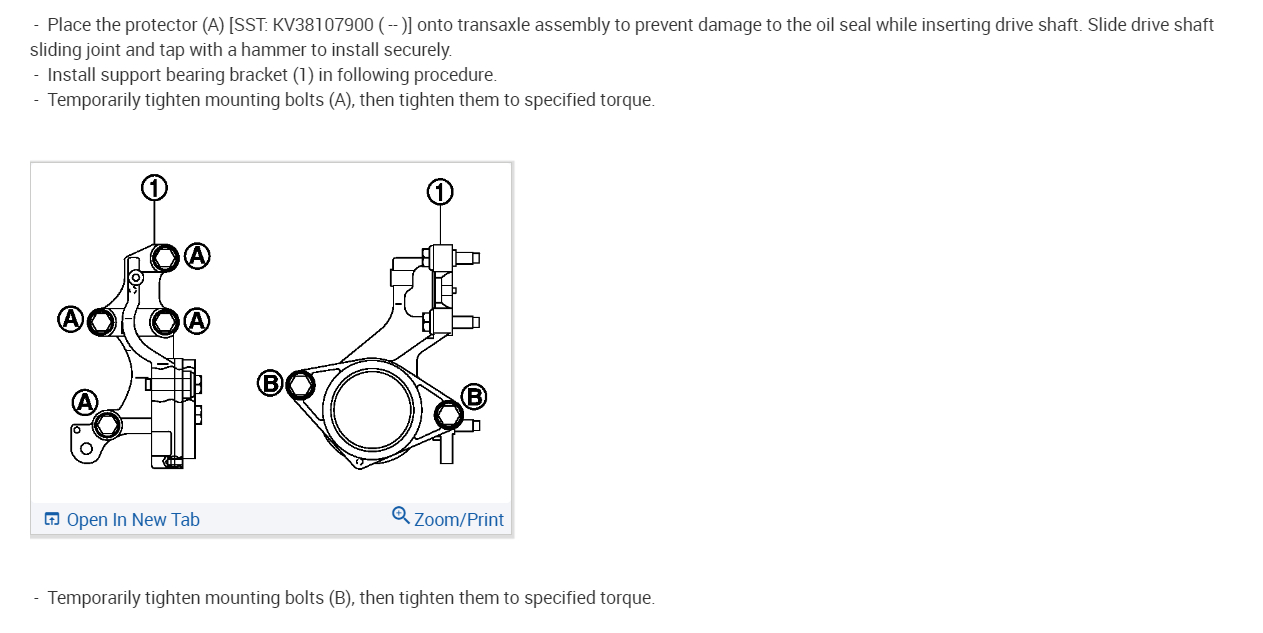 - Place the protector (A) [SST: KV38107900 ( -- )] onto transaxle assembly to prevent damage to the oil seal while inserting drive shaft. Slide drive shaft sliding joint and tap with a hammer to install securely.
- Install support bearing bracket (1) in following procedure.
- Temporarily tighten mounting bolts (A), then tighten them to specified torque.

1
A
A
A
A
1
B
B

Open In New Tab
Zoom/Print

- Temporarily tighten mounting bolts (B), then tighten them to specified torque.