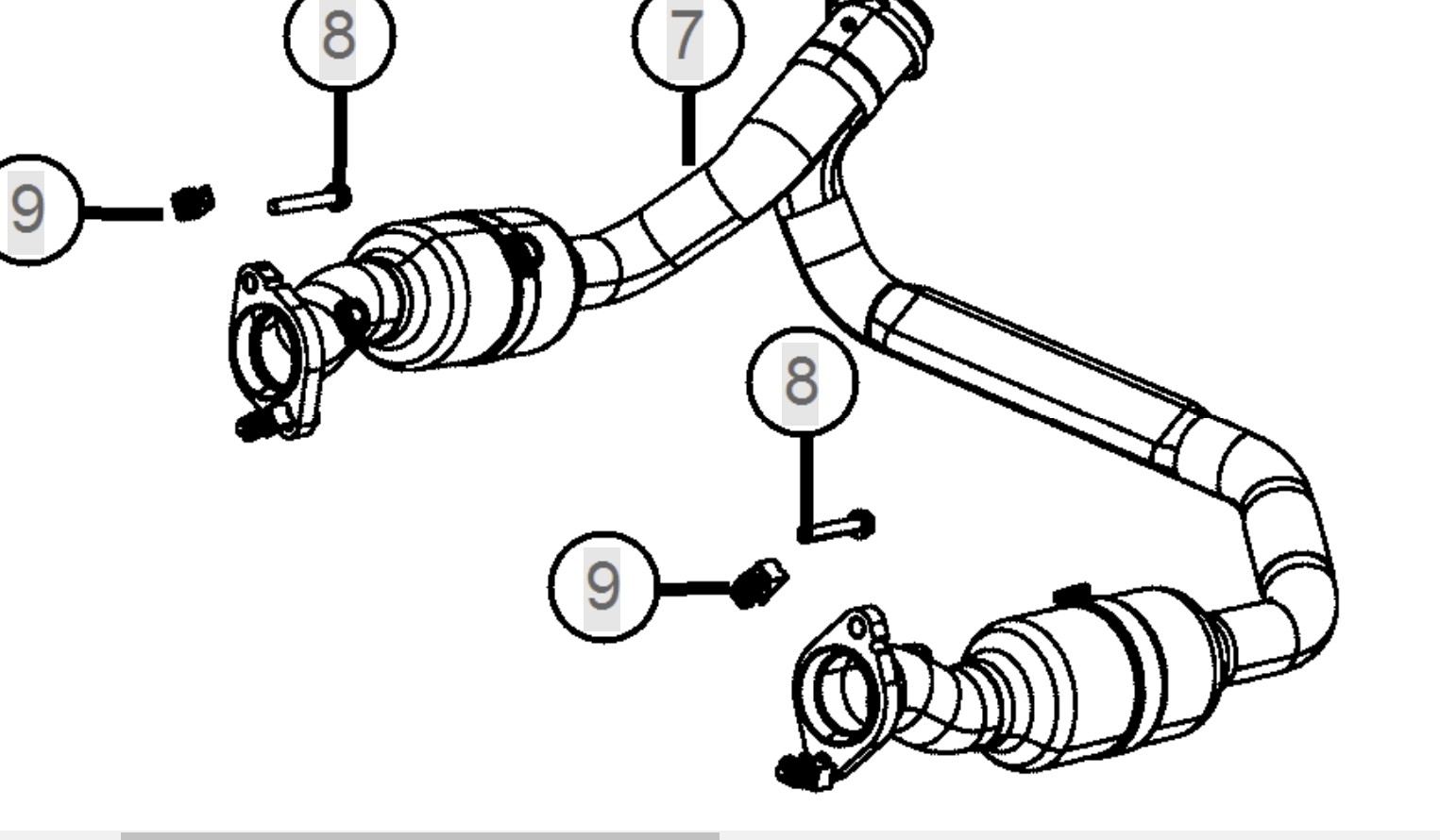 8
7
9
8
9