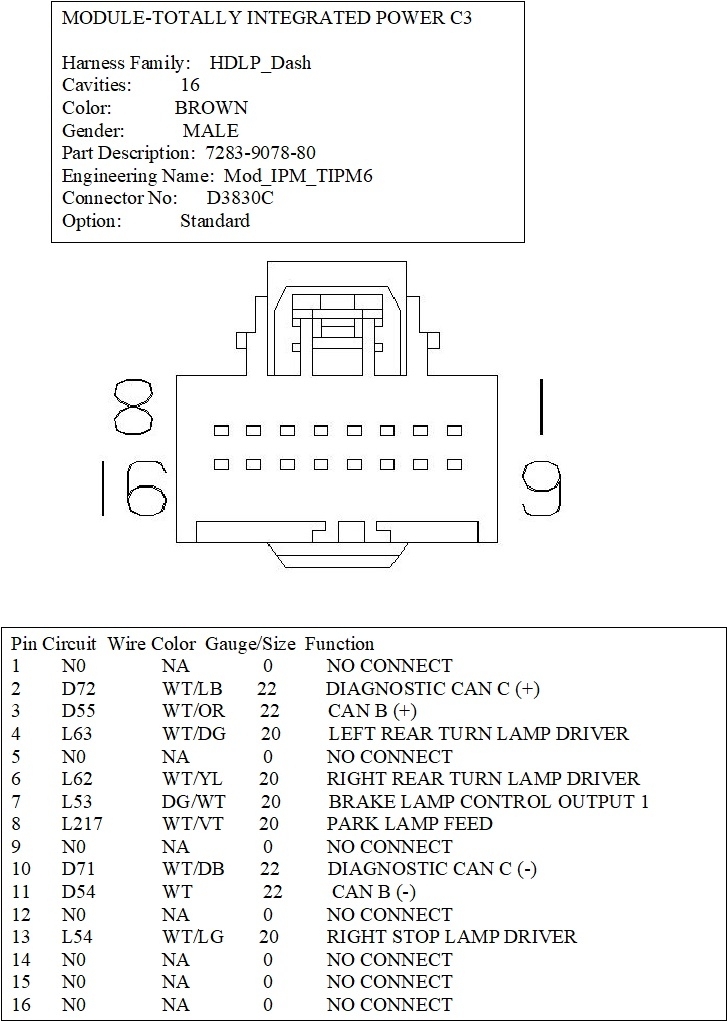 MODULE-TOTALLY INTEGRATED POWER C3

Harness Family: HDLP_Dash
Cavities: 16
Color: BROWN
Gender: MALE
Part Description: 7283-9078-80
Engineering Name: Mod_IPM_TIPM6
Connector No: D3830C
Option: Standard

8
16
1
9

| Pin | Circuit | Wire Color | Gauge/Size | Function |
|---|---|---|---|---|
| 1 | N0 | NA | 0 | NO CONNECT |
| 2 | D72 | WT/LB | 22 | DIAGNOSTIC CAN C (+) |
| 3 | D55 | WT/OR | 22 | CAN B (+) |
| 4 | L63 | WT/DG | 20 | LEFT REAR TURN LAMP DRIVER |
| 5 | N0 | NA | 0 | NO CONNECT |
| 6 | L62 | WT/YL | 20 | RIGHT REAR TURN LAMP DRIVER |
| 7 | L53 | DG/WT | 20 | BRAKE LAMP CONTROL OUTPUT 1 |
| 8 | L217 | WT/VT | 20 | PARK LAMP FEED |
| 9 | N0 | NA | 0 | NO CONNECT |
| 10 | D71 | WT/DB | 22 | DIAGNOSTIC CAN C (-) |
| 11 | D54 | WT | 22 | CAN B (-) |
| 12 | N0 | NA | 0 | NO CONNECT |
| 13 | L54 | WT/LG | 20 | RIGHT STOP LAMP DRIVER |
| 14 | N0 | NA | 0 | NO CONNECT |
| 15 | N0 | NA | 0 | NO CONNECT |
| 16 | N0 | NA | 0 | NO CONNECT |