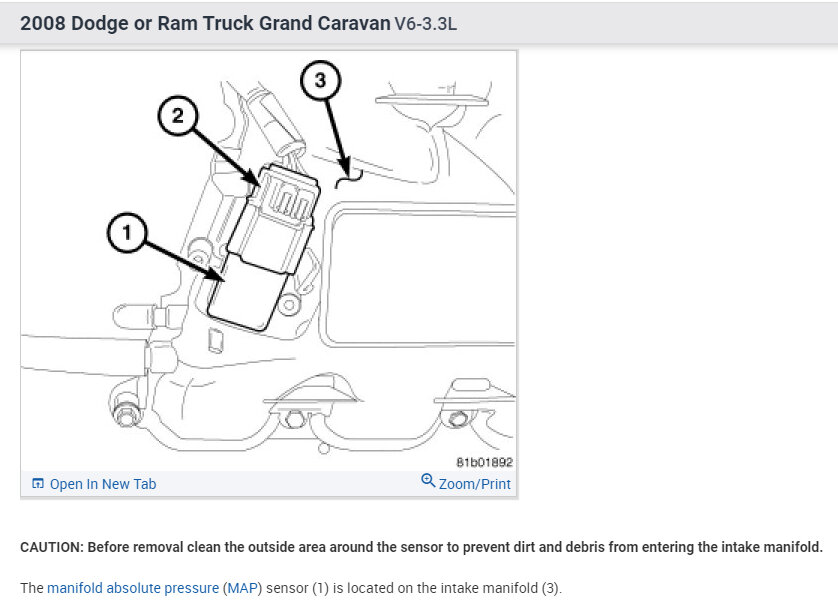 2008 Dodge or Ram Truck Grand Caravan V6-3.3L

3

2

1

81b01892

Open In New Tab

Zoom/Print

CAUTION: Before removal clean the outside area around the sensor to prevent dirt and debris from entering the intake manifold.

The manifold absolute pressure (MAP) sensor (1) is located on the intake manifold (3).