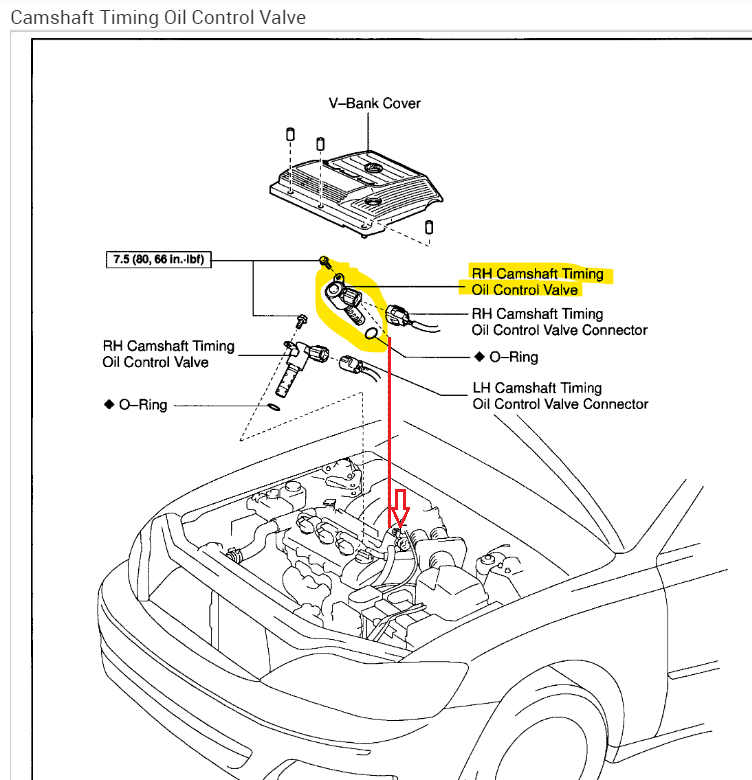 Camshaft Timing Oil Control Valve

V–Bank Cover

7.5 (80, 66 in.·lbf)

RH Camshaft Timing Oil Control Valve

RH Camshaft Timing Oil Control Valve Connector

RH Camshaft Timing Oil Control Valve

◆ O–Ring

LH Camshaft Timing Oil Control Valve Connector

◆ O–Ring