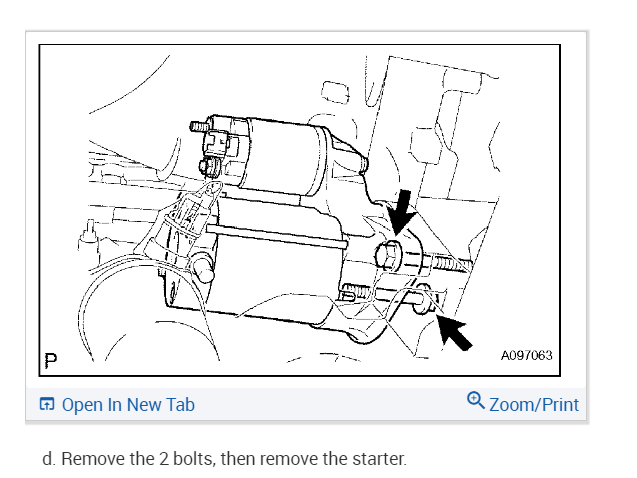 P

A097063

Open In New Tab

Zoom/Print

d. Remove the 2 bolts, then remove the starter.