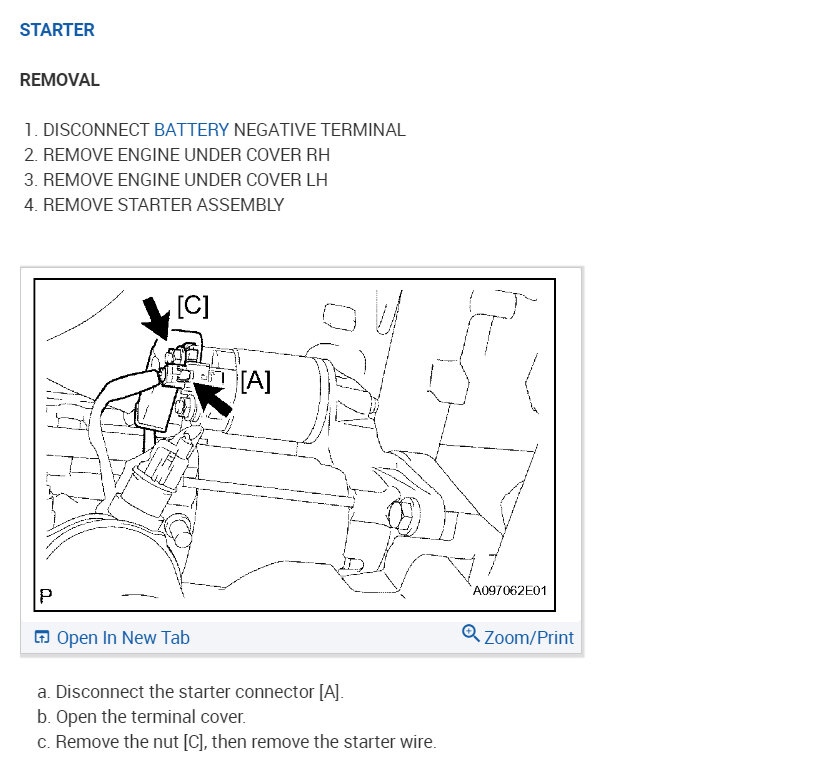 STARTER

REMOVAL

1. DISCONNECT BATTERY NEGATIVE TERMINAL
2. REMOVE ENGINE UNDER COVER RH
3. REMOVE ENGINE UNDER COVER LH
4. REMOVE STARTER ASSEMBLY

[C]
[A]
P
A097062E01

Open In New Tab
Zoom/Print

a. Disconnect the starter connector [A].
b. Open the terminal cover.
c. Remove the nut [C], then remove the starter wire.