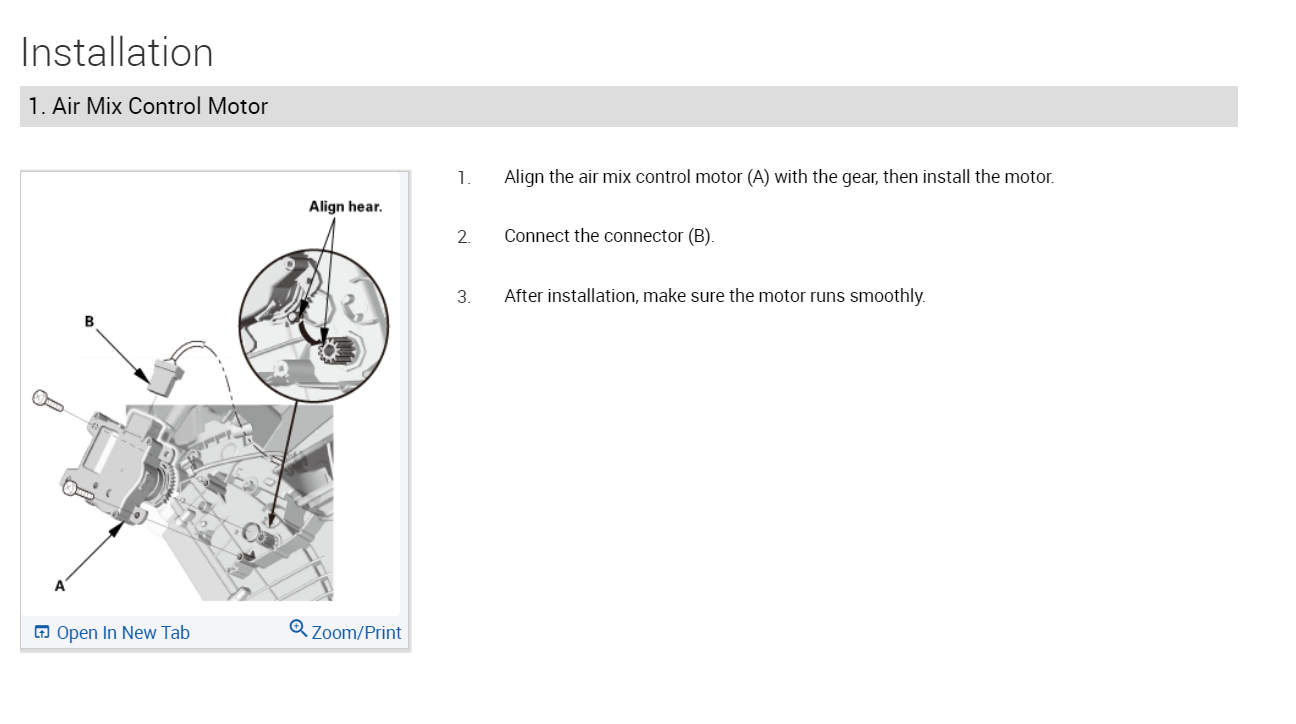 Installation

1. Air Mix Control Motor

Align hear.

B

A

Open In New Tab

Zoom/Print

1. Align the air mix control motor (A) with the gear, then install the motor.

2. Connect the connector (B).

3. After installation, make sure the motor runs smoothly.