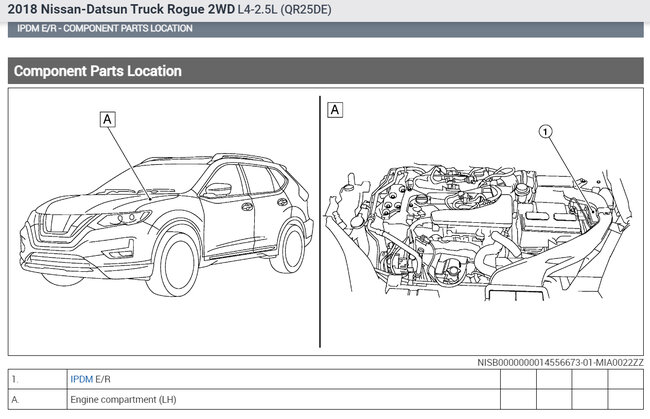 2018 Nissan-Datsun Truck Rogue 2WD L4-2.5L (QR25DE)

IPDM E/R - COMPONENT PARTS LOCATION

Component Parts Location

A

A

1

NISB0000000014556673-01-MIA0022ZZ

| 1. | IPDM E/R | | | | |
|---|---|---|---|---|---|
| A. | Engine compartment (LH) | | | | |