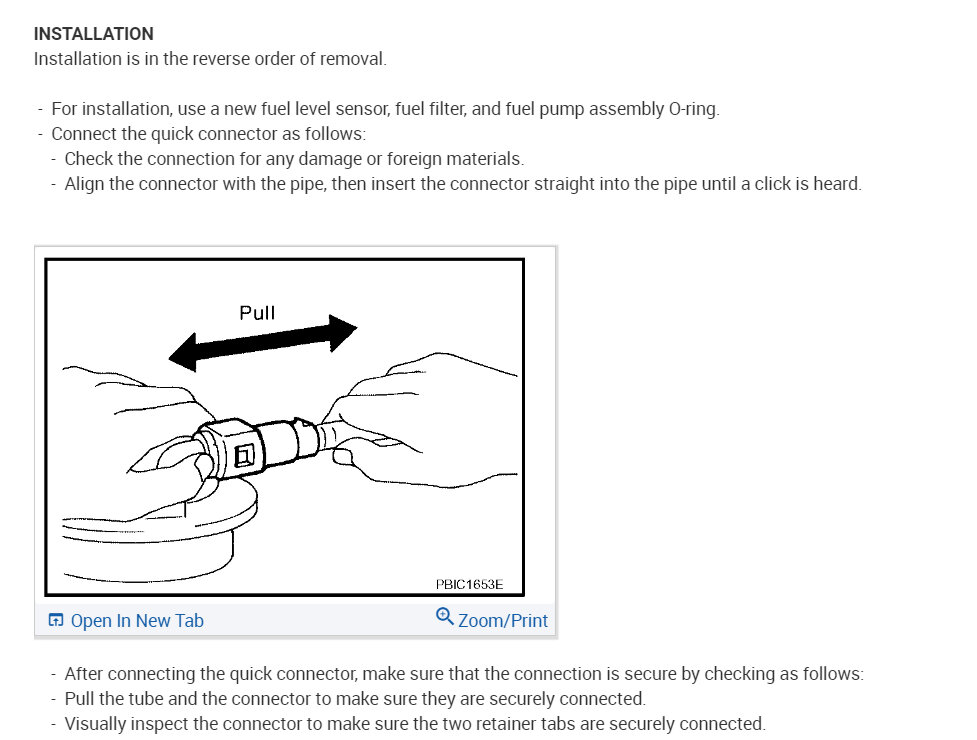 INSTALLATION
Installation is in the reverse order of removal.

- For installation, use a new fuel level sensor, fuel filter, and fuel pump assembly O-ring.
- Connect the quick connector as follows:
- Check the connection for any damage or foreign materials.
- Align the connector with the pipe, then insert the connector straight into the pipe until a click is heard.

Pull

PBIC1653E

Open In New Tab
Zoom/Print

- After connecting the quick connector, make sure that the connection is secure by checking as follows:
- Pull the tube and the connector to make sure they are securely connected.
- Visually inspect the connector to make sure the two retainer tabs are securely connected.