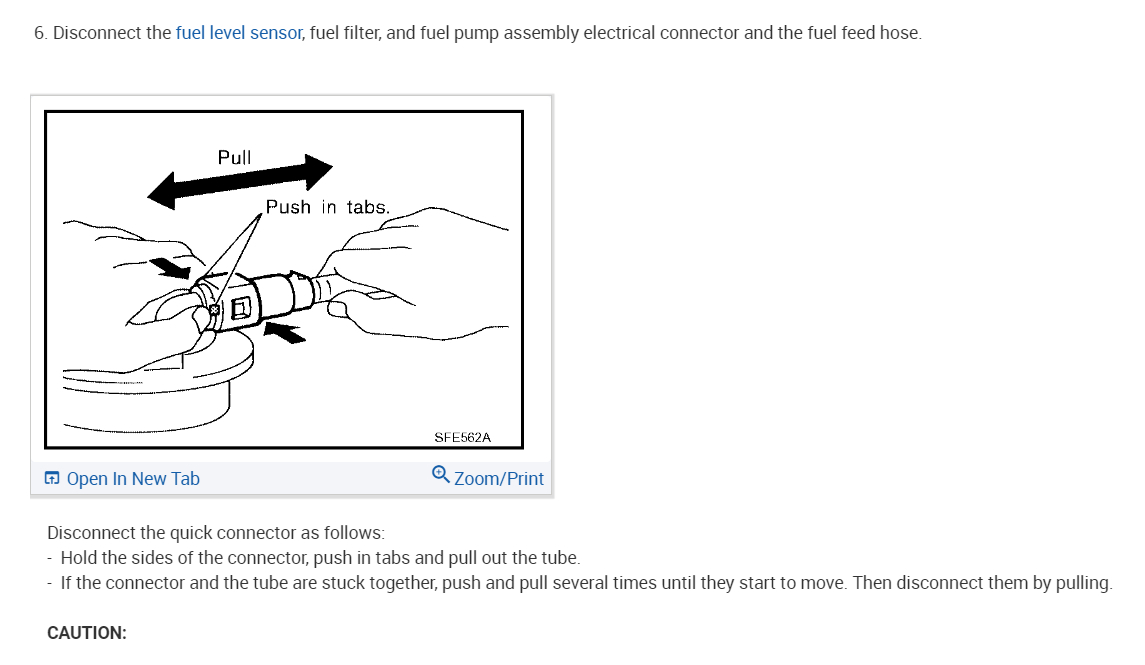 6. Disconnect the fuel level sensor, fuel filter, and fuel pump assembly electrical connector and the fuel feed hose.

Pull

Push in tabs.

SFE562A

Open In New Tab

Zoom/Print

Disconnect the quick connector as follows:
- Hold the sides of the connector, push in tabs and pull out the tube.
- If the connector and the tube are stuck together, push and pull several times until they start to move. Then disconnect them by pulling.

CAUTION: