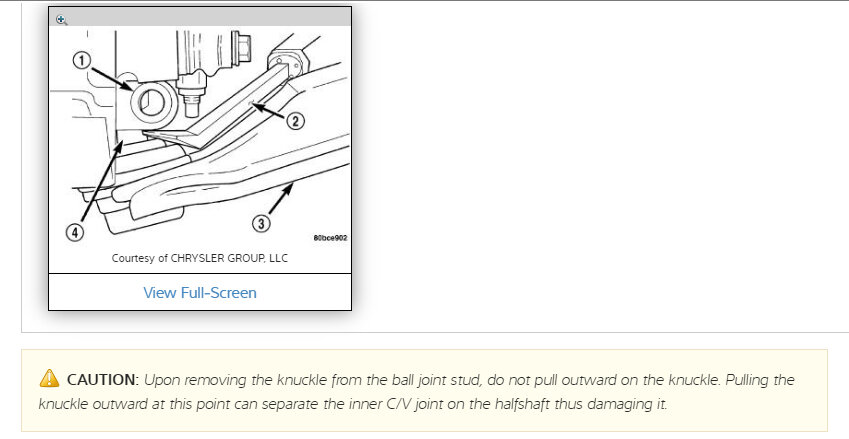 1

2

3

4

80bce902

Courtesy of CHRYSLER GROUP, LLC

View Full-Screen

CAUTION: Upon removing the knuckle from the ball joint stud, do not pull outward on the knuckle. Pulling the knuckle outward at this point can separate the inner C/V joint on the halfshaft thus damaging it.