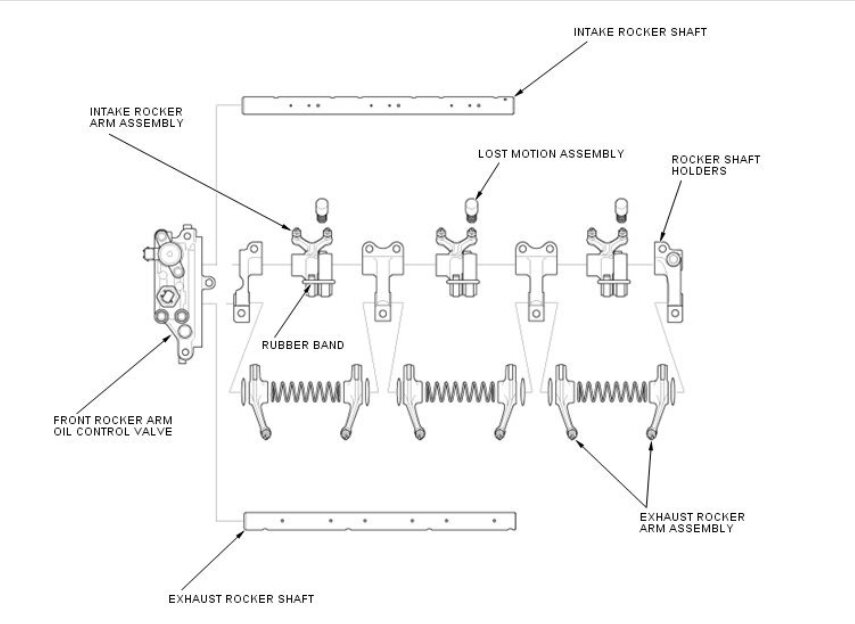 INTAKE ROCKER SHAFT

INTAKE ROCKER ARM ASSEMBLY

LOST MOTION ASSEMBLY

ROCKER SHAFT HOLDERS

RUBBER BAND

FRONT ROCKER ARM OIL CONTROL VALVE

EXHAUST ROCKER ARM ASSEMBLY

EXHAUST ROCKER SHAFT