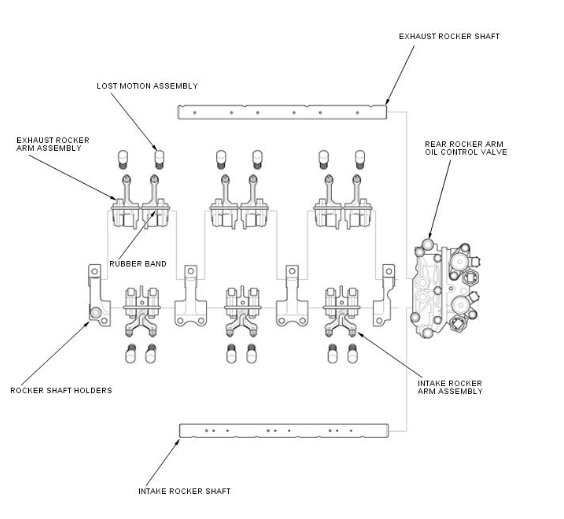 EXHAUST ROCKER SHAFT

LOST MOTION ASSEMBLY

EXHAUST ROCKER ARM ASSEMBLY

REAR ROCKER ARM OIL CONTROL VALVE

RUBBER BAND

ROCKER SHAFT HOLDERS

INTAKE ROCKER ARM ASSEMBLY

INTAKE ROCKER SHAFT