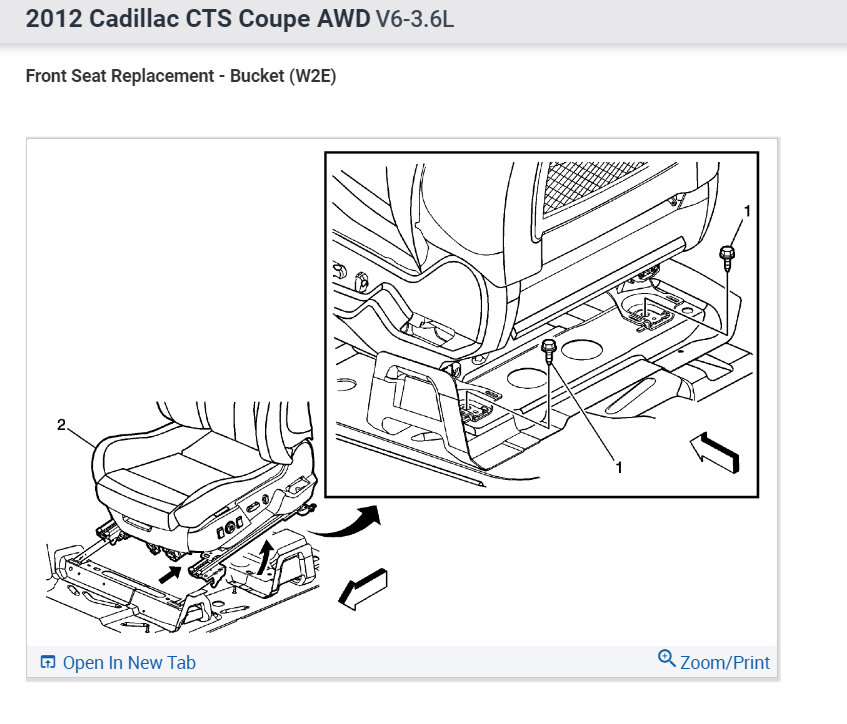 2012 Cadillac CTS Coupe AWD V6-3.6L

Front Seat Replacement - Bucket (W2E)

1

1

2

Open In New Tab

Zoom/Print