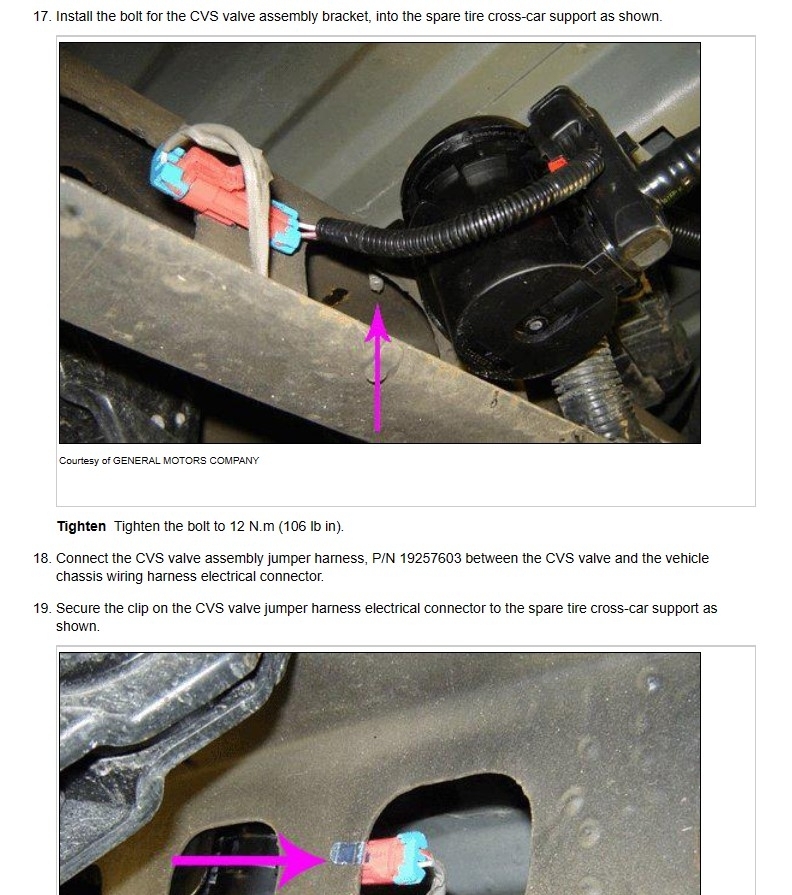 17. Install the bolt for the CVS valve assembly bracket, into the spare tire cross-car support as shown.

Courtesy of GENERAL MOTORS COMPANY

**Tighten** Tighten the bolt to 12 N.m (106 lb in).

18. Connect the CVS valve assembly jumper harness, P/N 19257603 between the CVS valve and the vehicle chassis wiring harness electrical connector.

19. Secure the clip on the CVS valve jumper harness electrical connector to the spare tire cross-car support as shown.