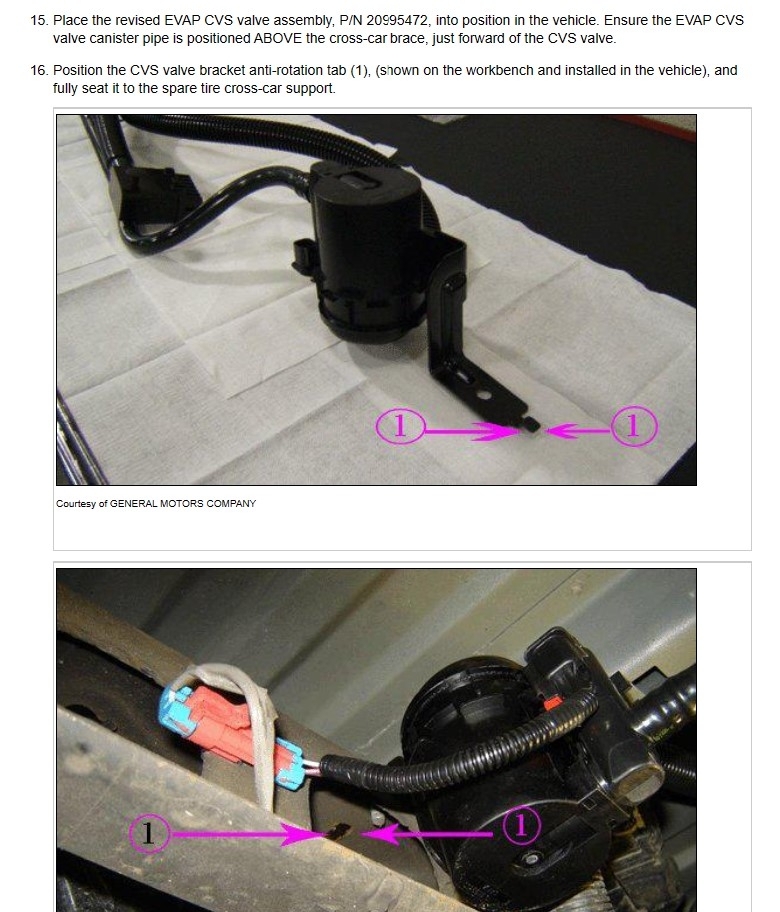 15. Place the revised EVAP CVS valve assembly, P/N 20995472, into position in the vehicle. Ensure the EVAP CVS valve canister pipe is positioned ABOVE the cross-car brace, just forward of the CVS valve.

16. Position the CVS valve bracket anti-rotation tab (1), (shown on the workbench and installed in the vehicle), and fully seat it to the spare tire cross-car support.

1 1

Courtesy of GENERAL MOTORS COMPANY

1 1