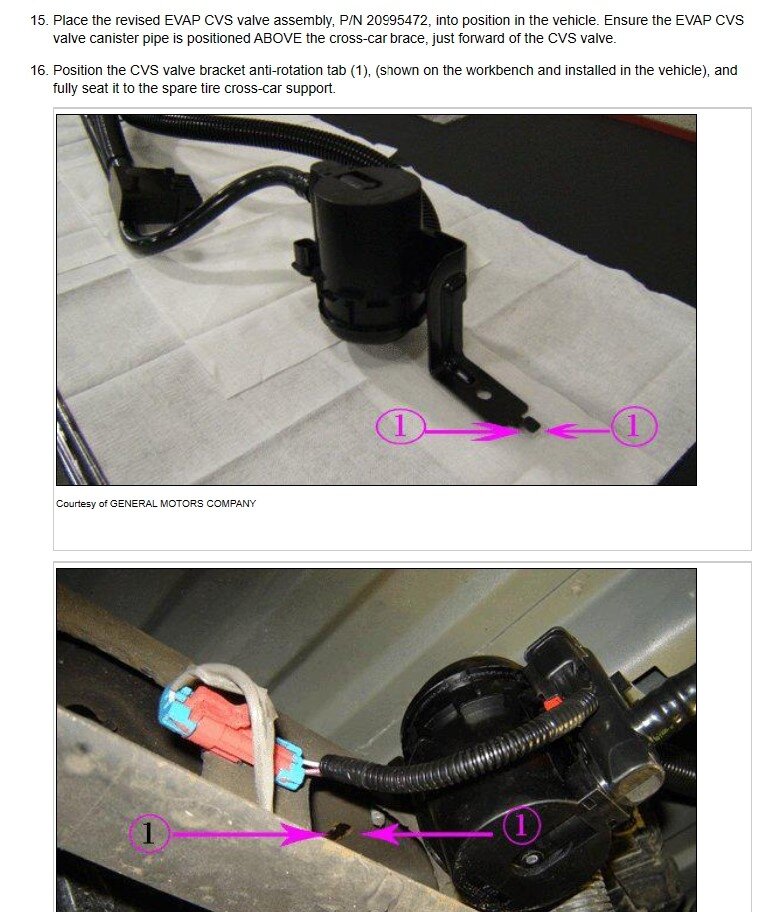 15. Place the revised EVAP CVS valve assembly, P/N 20995472, into position in the vehicle. Ensure the EVAP CVS valve canister pipe is positioned ABOVE the cross-car brace, just forward of the CVS valve.

16. Position the CVS valve bracket anti-rotation tab (1), (shown on the workbench and installed in the vehicle), and fully seat it to the spare tire cross-car support.

1

1

Courtesy of GENERAL MOTORS COMPANY

1

1