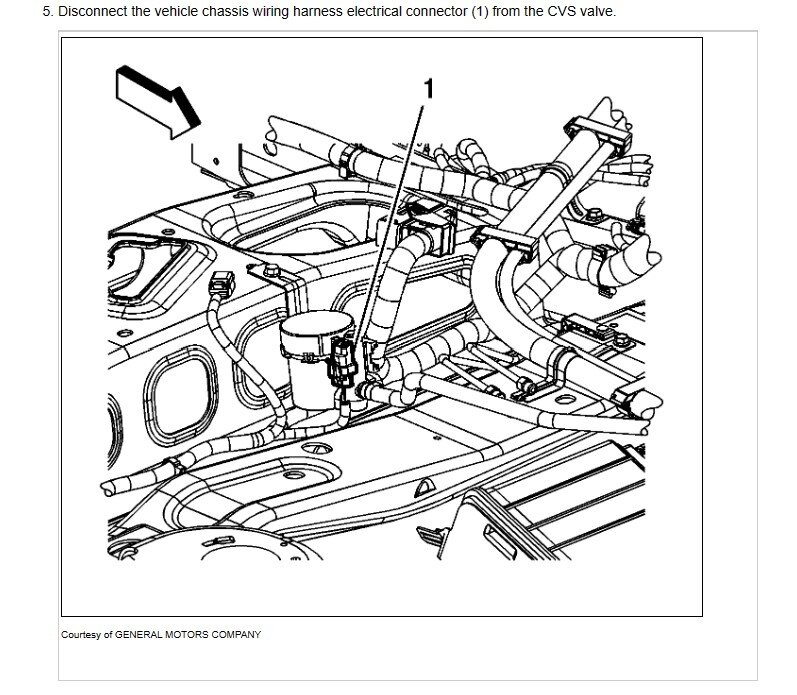 5. Disconnect the vehicle chassis wiring harness electrical connector (1) from the CVS valve.

1

Courtesy of GENERAL MOTORS COMPANY