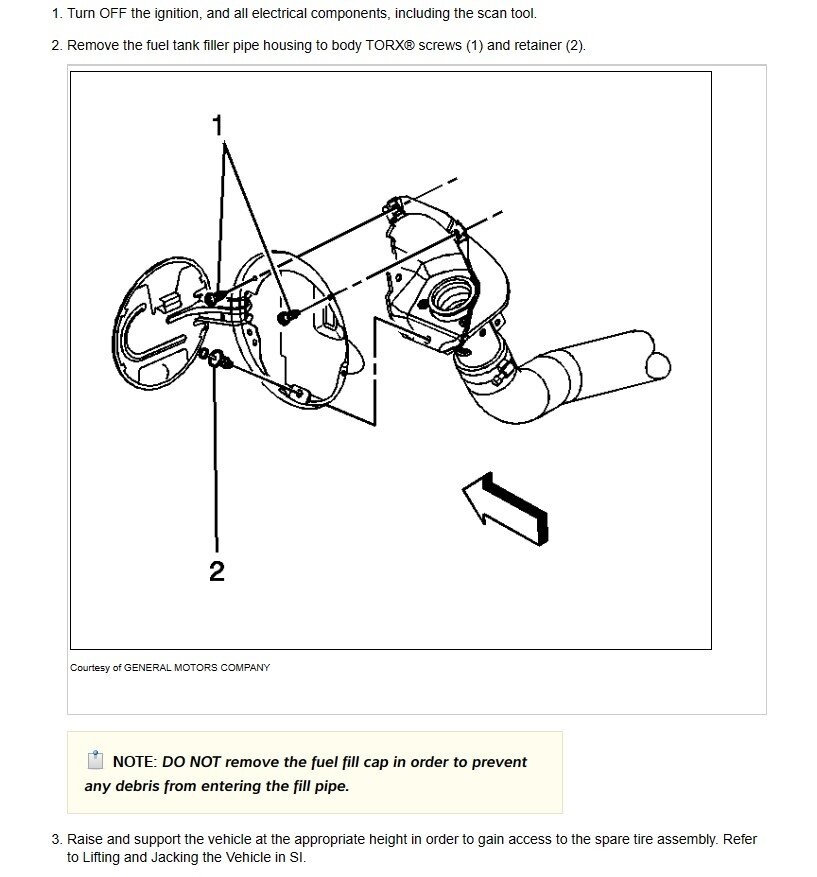 1. Turn OFF the ignition, and all electrical components, including the scan tool.

2. Remove the fuel tank filler pipe housing to body TORX® screws (1) and retainer (2).

1

2

Courtesy of GENERAL MOTORS COMPANY

NOTE: DO NOT remove the fuel fill cap in order to prevent any debris from entering the fill pipe.

3. Raise and support the vehicle at the appropriate height in order to gain access to the spare tire assembly. Refer to Lifting and Jacking the Vehicle in SI.