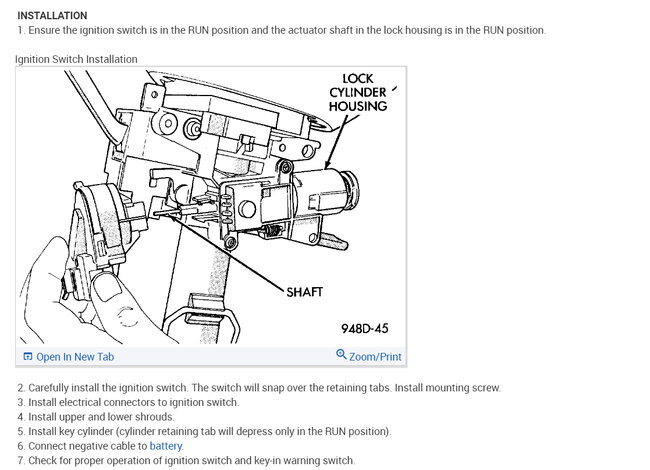 INSTALLATION
1. Ensure the ignition switch is in the RUN position and the actuator shaft in the lock housing is in the RUN position.

Ignition Switch Installation

LOCK CYLINDER HOUSING

SHAFT

948D-45

Open In New Tab

Zoom/Print

2. Carefully install the ignition switch. The switch will snap over the retaining tabs. Install mounting screw.
3. Install electrical connectors to ignition switch.
4. Install upper and lower shrouds.
5. Install key cylinder (cylinder retaining tab will depress only in the RUN position).
6. Connect negative cable to battery.
7. Check for proper operation of ignition switch and key-in warning switch.