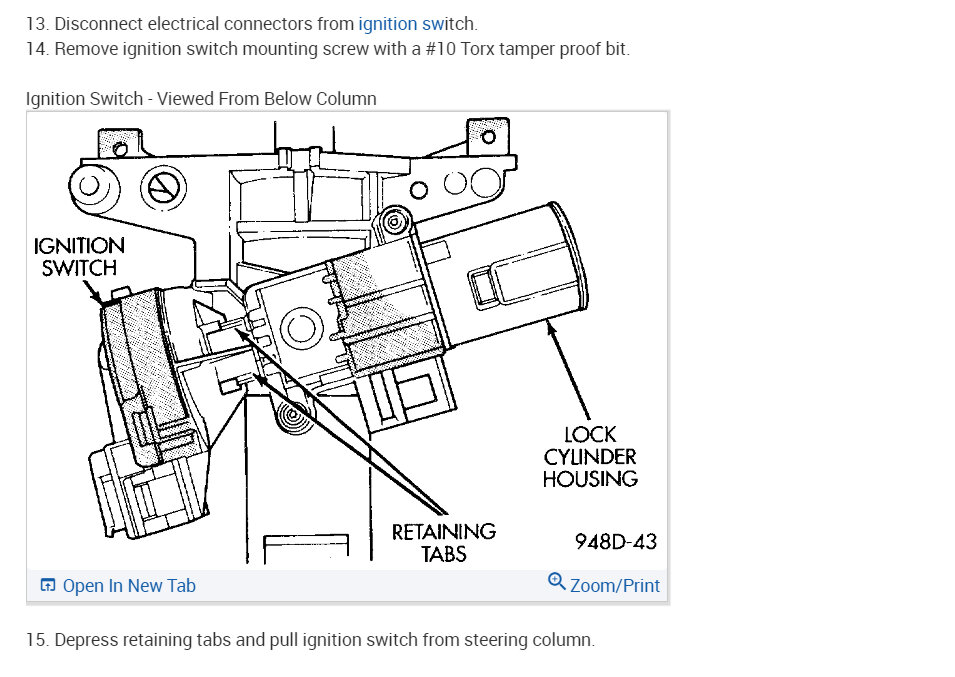 13. Disconnect electrical connectors from ignition switch.
14. Remove ignition switch mounting screw with a #10 Torx tamper proof bit.

Ignition Switch - Viewed From Below Column

IGNITION SWITCH

LOCK CYLINDER HOUSING

RETAINING TABS

948D-43

Open In New Tab

Zoom/Print

15. Depress retaining tabs and pull ignition switch from steering column.