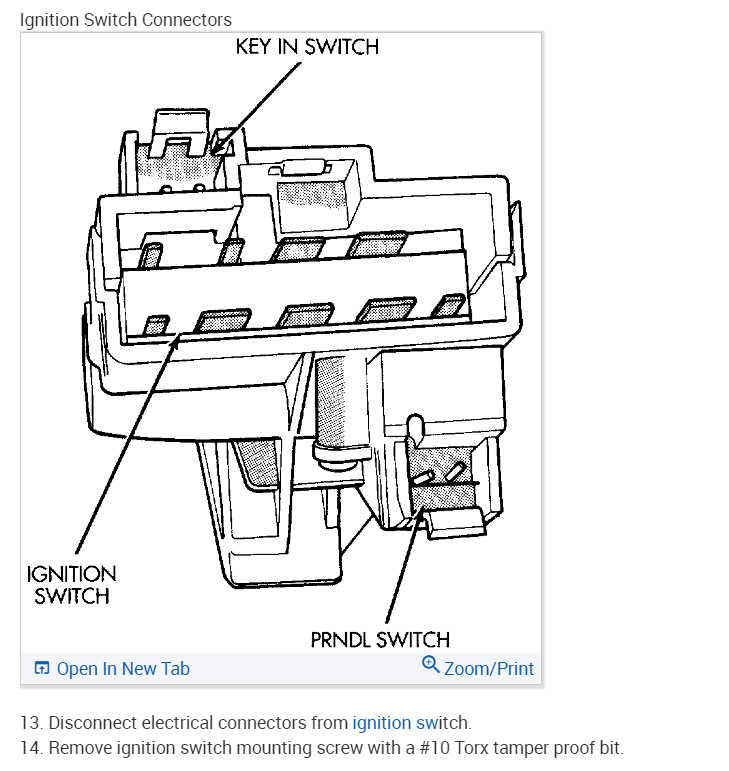 Ignition Switch Connectors

KEY IN SWITCH

IGNITION SWITCH

PRNDL SWITCH

Open In New Tab

Zoom/Print

13. Disconnect electrical connectors from ignition switch.
14. Remove ignition switch mounting screw with a #10 Torx tamper proof bit.