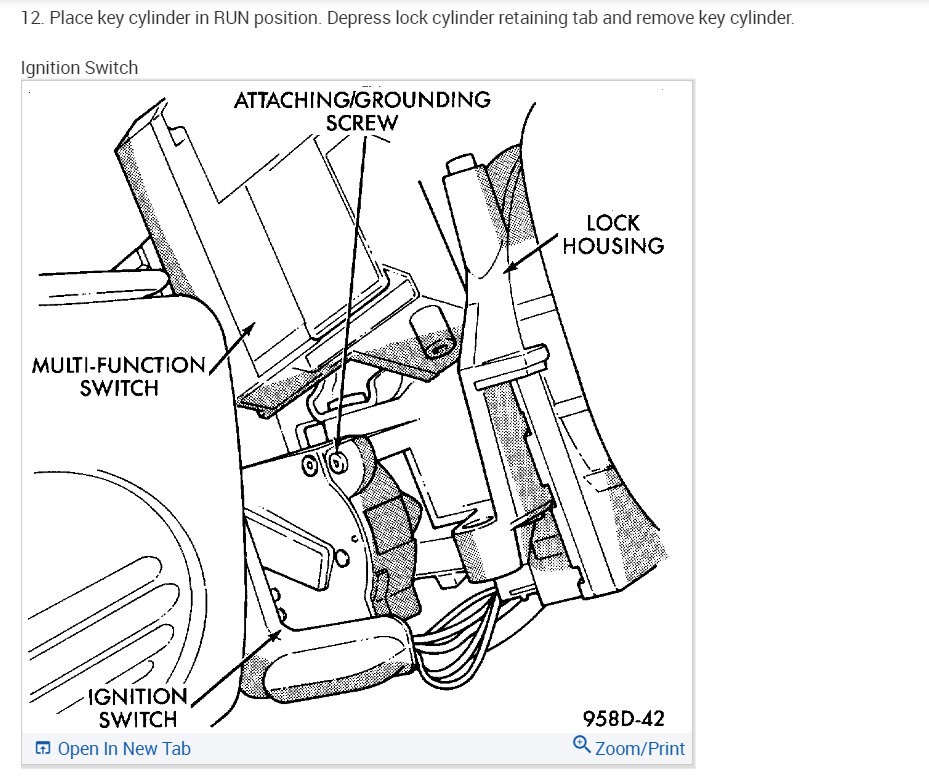 12. Place key cylinder in RUN position. Depress lock cylinder retaining tab and remove key cylinder.

Ignition Switch

ATTACHING/GROUNDING SCREW

LOCK HOUSING

MULTI-FUNCTION SWITCH

IGNITION SWITCH

958D-42

Open In New Tab

Zoom/Print