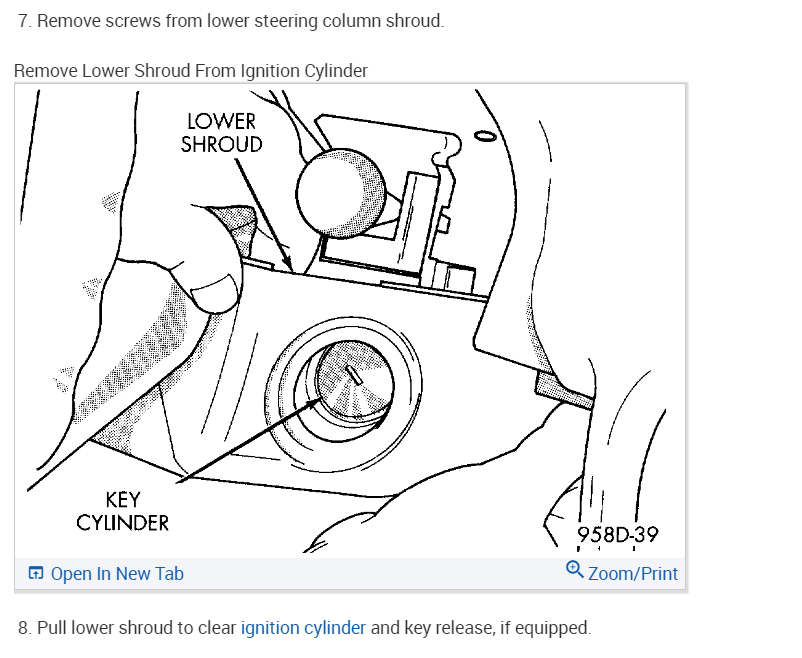 7. Remove screws from lower steering column shroud.

Remove Lower Shroud From Ignition Cylinder

LOWER SHROUD

KEY CYLINDER

958D-39

Open In New Tab

Zoom/Print

8. Pull lower shroud to clear ignition cylinder and key release, if equipped.