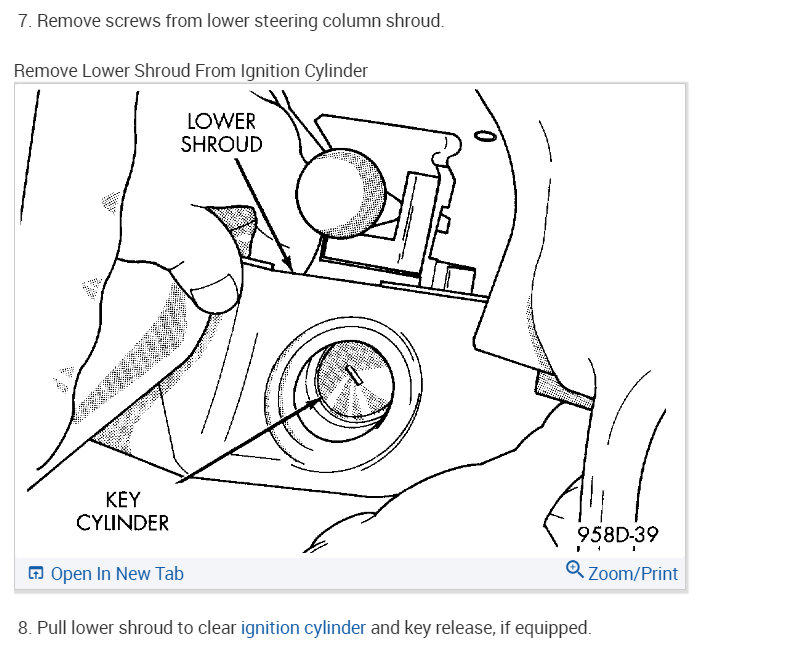 7. Remove screws from lower steering column shroud.

Remove Lower Shroud From Ignition Cylinder

LOWER SHROUD

KEY CYLINDER

958D-39

Open In New Tab

Zoom/Print

8. Pull lower shroud to clear ignition cylinder and key release, if equipped.