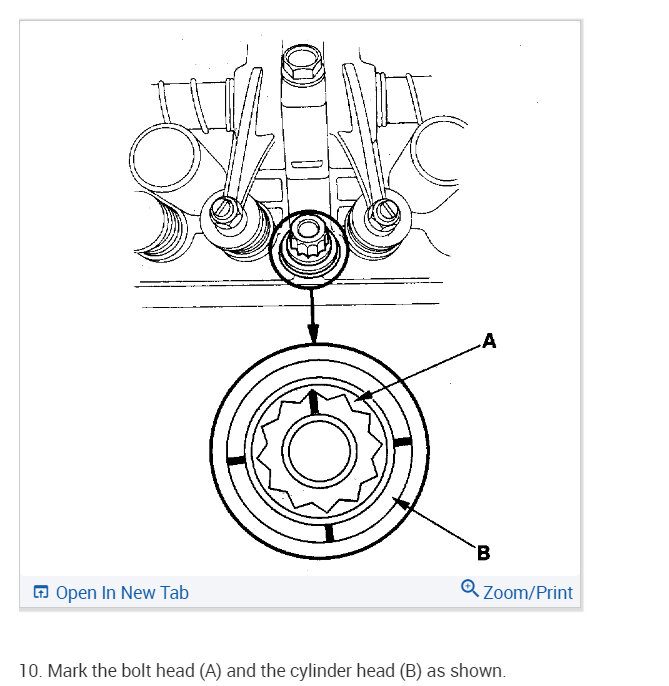 A

B

Open In New Tab

Zoom/Print

10. Mark the bolt head (A) and the cylinder head (B) as shown.