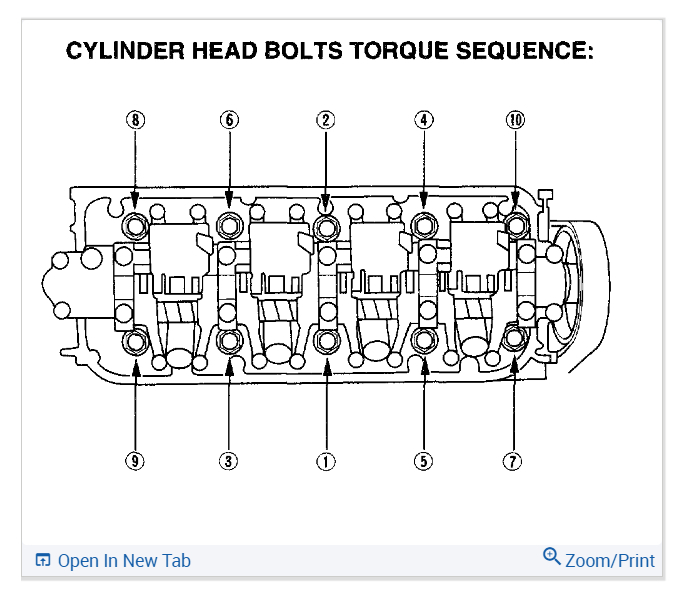 CYLINDER HEAD BOLTS TORQUE SEQUENCE:

⑧ ⑥ ② ④ ⑩

⑨ ③ ① ⑤ ⑦

Open In New Tab

Zoom/Print