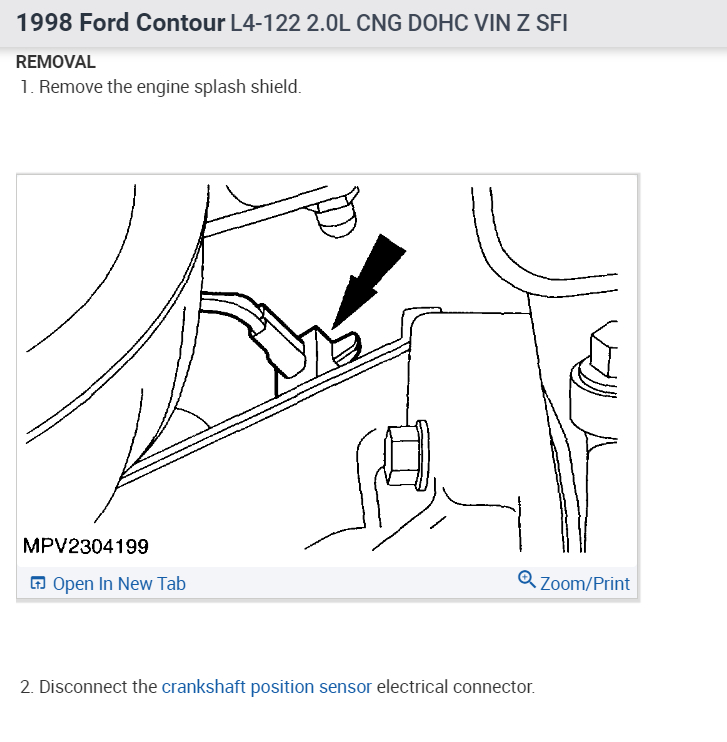 1998 Ford Contour L4-122 2.0L CNG DOHC VIN Z SFI

REMOVAL

1. Remove the engine splash shield.

MPV2304199

Open In New Tab

Zoom/Print

2. Disconnect the crankshaft position sensor electrical connector.