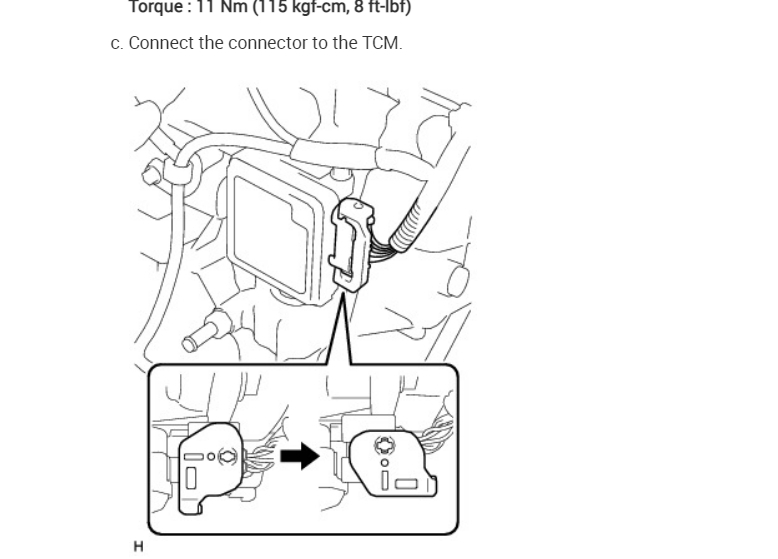 Torque : 11 Nm (115 kgf-cm, 8 ft-lbf)

c. Connect the connector to the TCM.

H