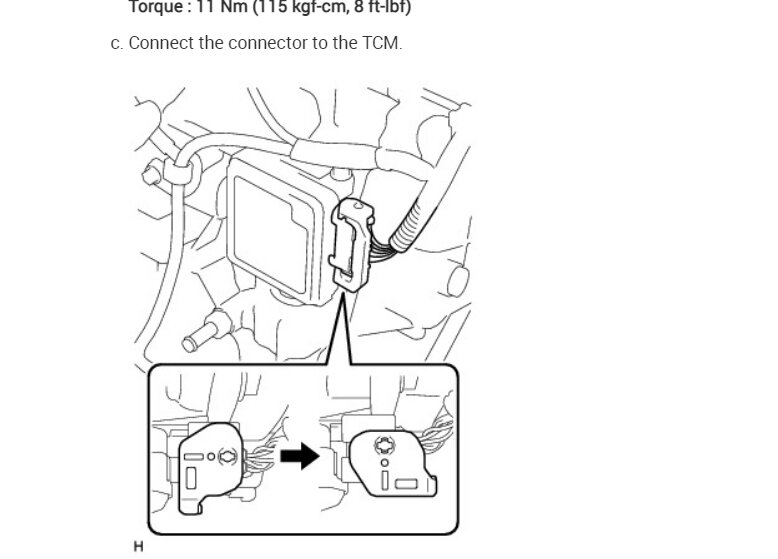 Torque : 11 Nm (115 kgf-cm, 8 ft-lbf)

c. Connect the connector to the TCM.

H