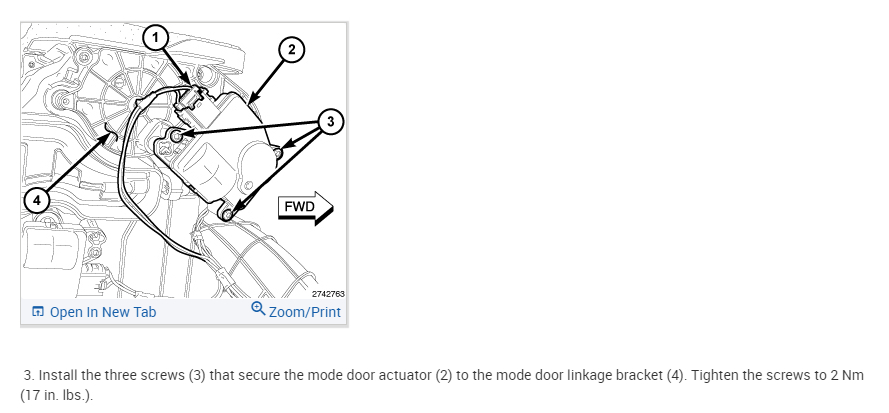 1
2
3
4
FWD
2742763
Open In New Tab
Zoom/Print

3. Install the three screws (3) that secure the mode door actuator (2) to the mode door linkage bracket (4). Tighten the screws to 2 Nm (17 in. lbs.).