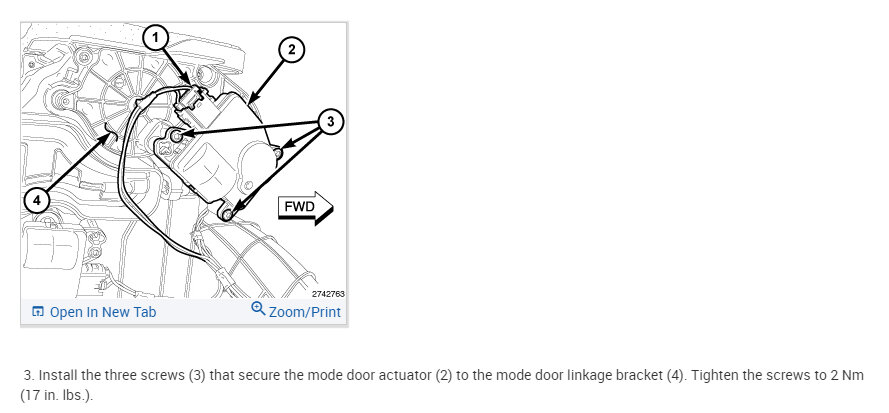 1
2
3
4
FWD
2742763
Open In New Tab
Zoom/Print

3. Install the three screws (3) that secure the mode door actuator (2) to the mode door linkage bracket (4). Tighten the screws to 2 Nm (17 in. lbs.).