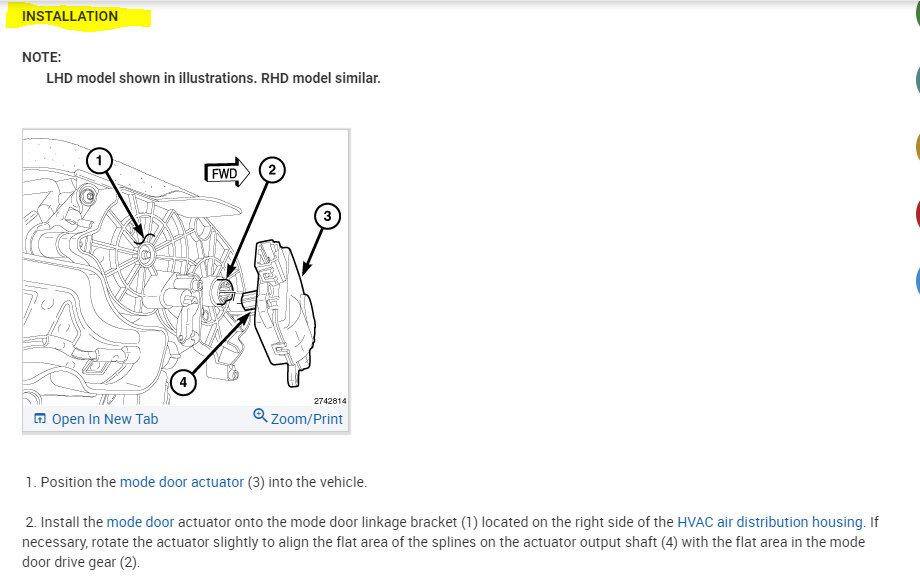 INSTALLATION

NOTE:
LHD model shown in illustrations. RHD model similar.

1

FWD

2

3

4

2742814

Open In New Tab

Zoom/Print

1. Position the mode door actuator (3) into the vehicle.

2. Install the mode door actuator onto the mode door linkage bracket (1) located on the right side of the HVAC air distribution housing. If necessary, rotate the actuator slightly to align the flat area of the splines on the actuator output shaft (4) with the flat area in the mode door drive gear (2).