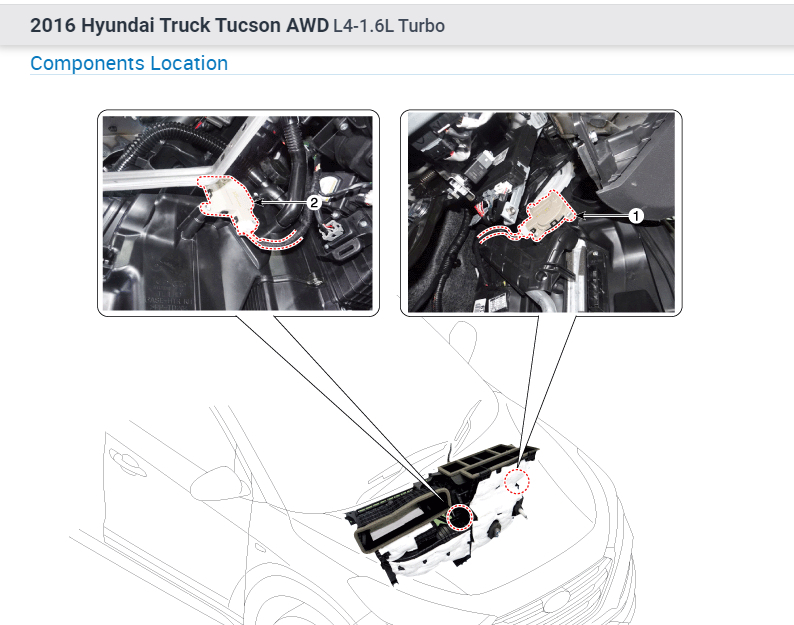 2016 Hyundai Truck Tucson AWD L4-1.6L Turbo

Components Location

2

1