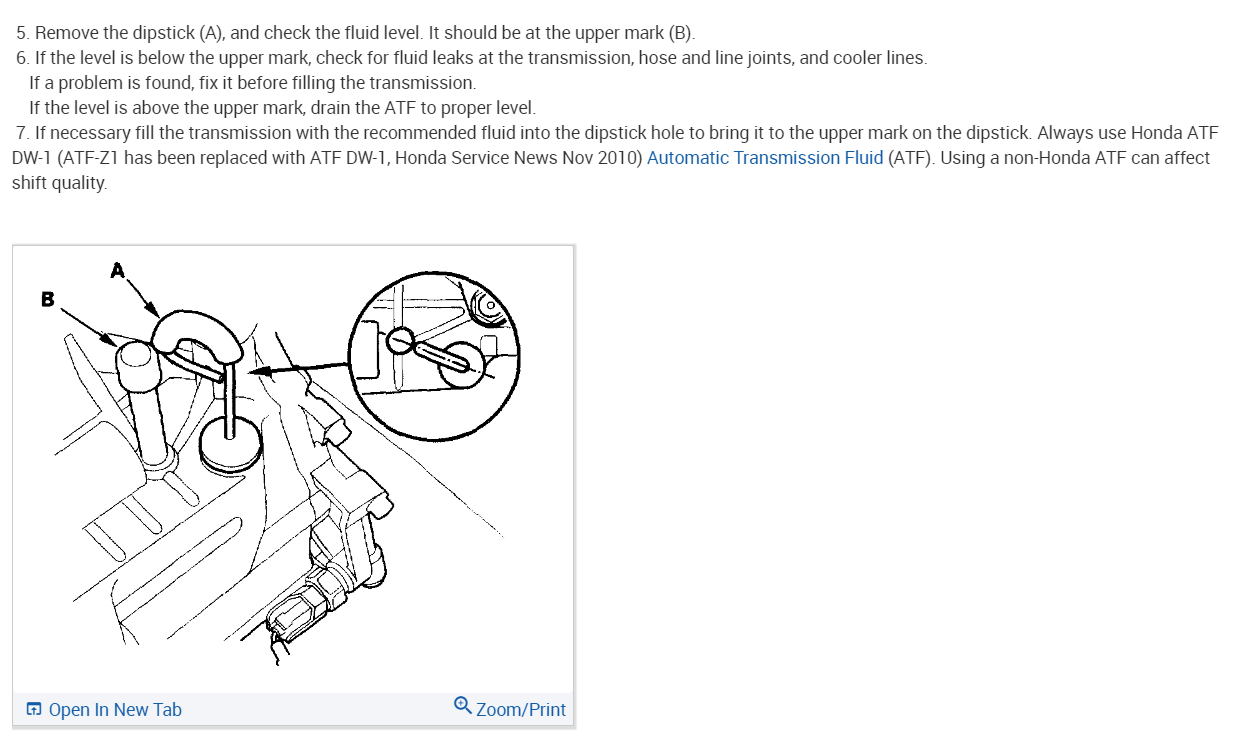 5. Remove the dipstick (A), and check the fluid level. It should be at the upper mark (B).
6. If the level is below the upper mark, check for fluid leaks at the transmission, hose and line joints, and cooler lines.
If a problem is found, fix it before filling the transmission.
If the level is above the upper mark, drain the ATF to proper level.
7. If necessary fill the transmission with the recommended fluid into the dipstick hole to bring it to the upper mark on the dipstick. Always use Honda ATF DW-1 (ATF-Z1 has been replaced with ATF DW-1, Honda Service News Nov 2010) Automatic Transmission Fluid (ATF). Using a non-Honda ATF can affect shift quality.

A
B

Open In New Tab
Zoom/Print