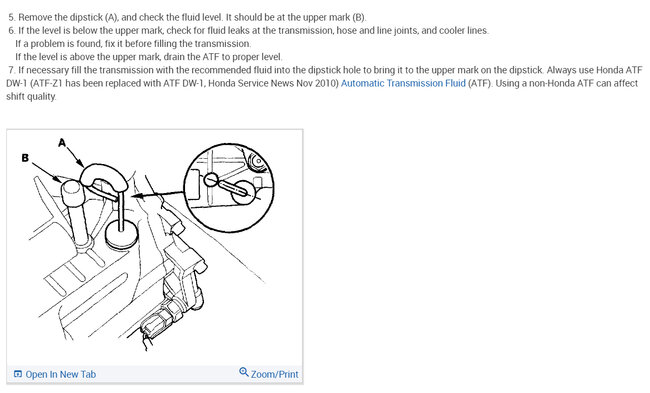 5. Remove the dipstick (A), and check the fluid level. It should be at the upper mark (B).
6. If the level is below the upper mark, check for fluid leaks at the transmission, hose and line joints, and cooler lines.
If a problem is found, fix it before filling the transmission.
If the level is above the upper mark, drain the ATF to proper level.
7. If necessary fill the transmission with the recommended fluid into the dipstick hole to bring it to the upper mark on the dipstick. Always use Honda ATF DW-1 (ATF-Z1 has been replaced with ATF DW-1, Honda Service News Nov 2010) Automatic Transmission Fluid (ATF). Using a non-Honda ATF can affect shift quality.

A
B

Open In New Tab
Zoom/Print