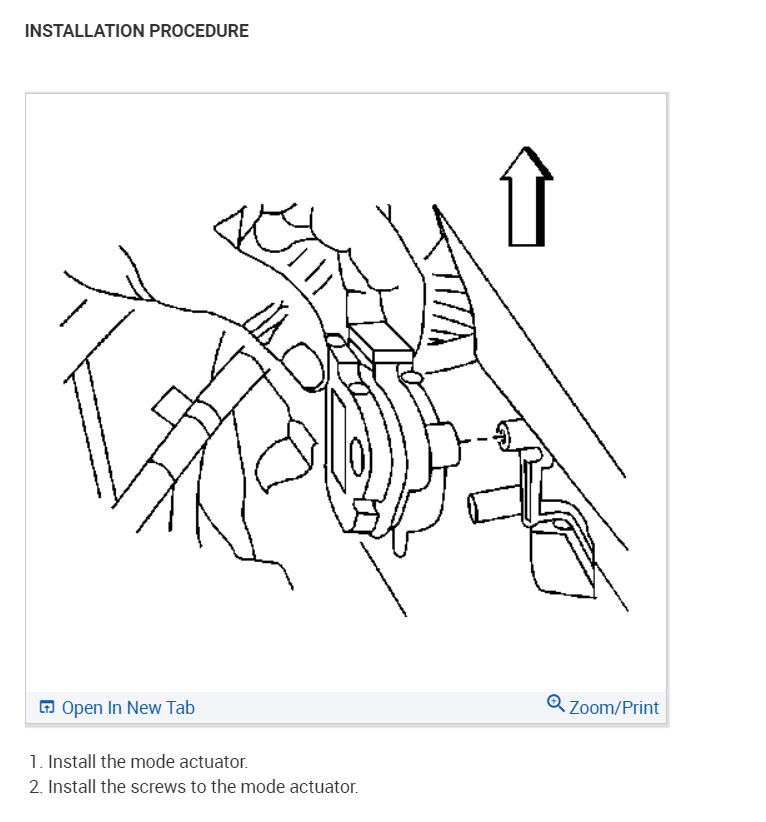 INSTALLATION PROCEDURE

Open In New Tab

Zoom/Print

1. Install the mode actuator.
2. Install the screws to the mode actuator.