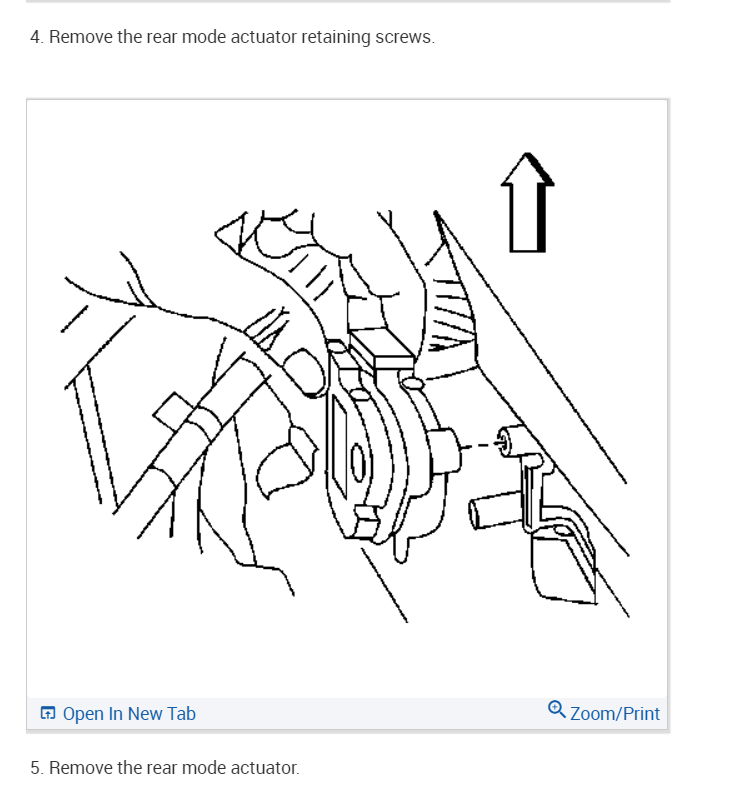 4. Remove the rear mode actuator retaining screws.

Open In New Tab

Zoom/Print

5. Remove the rear mode actuator.