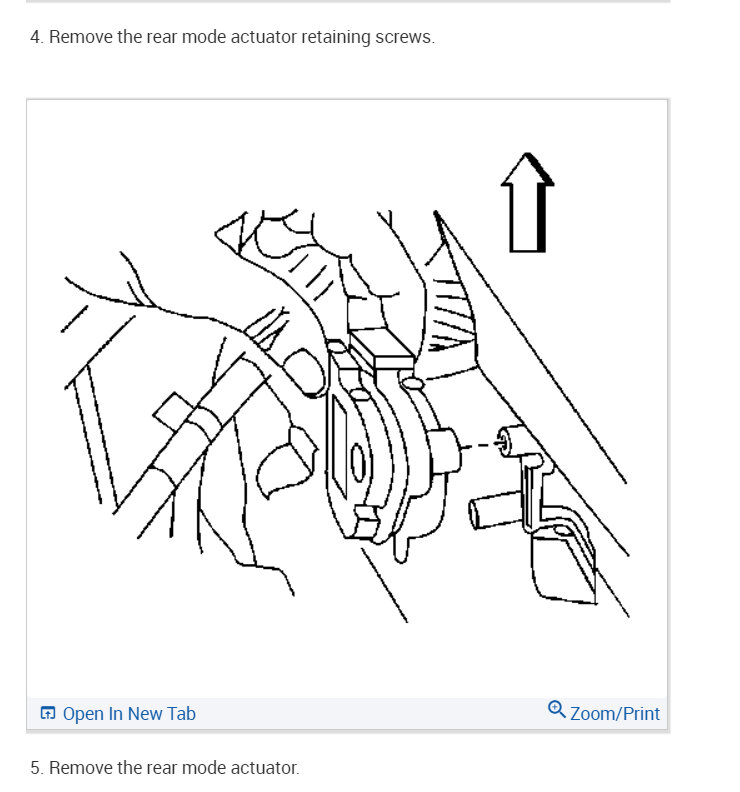 4. Remove the rear mode actuator retaining screws.

Open In New Tab

Zoom/Print

5. Remove the rear mode actuator.