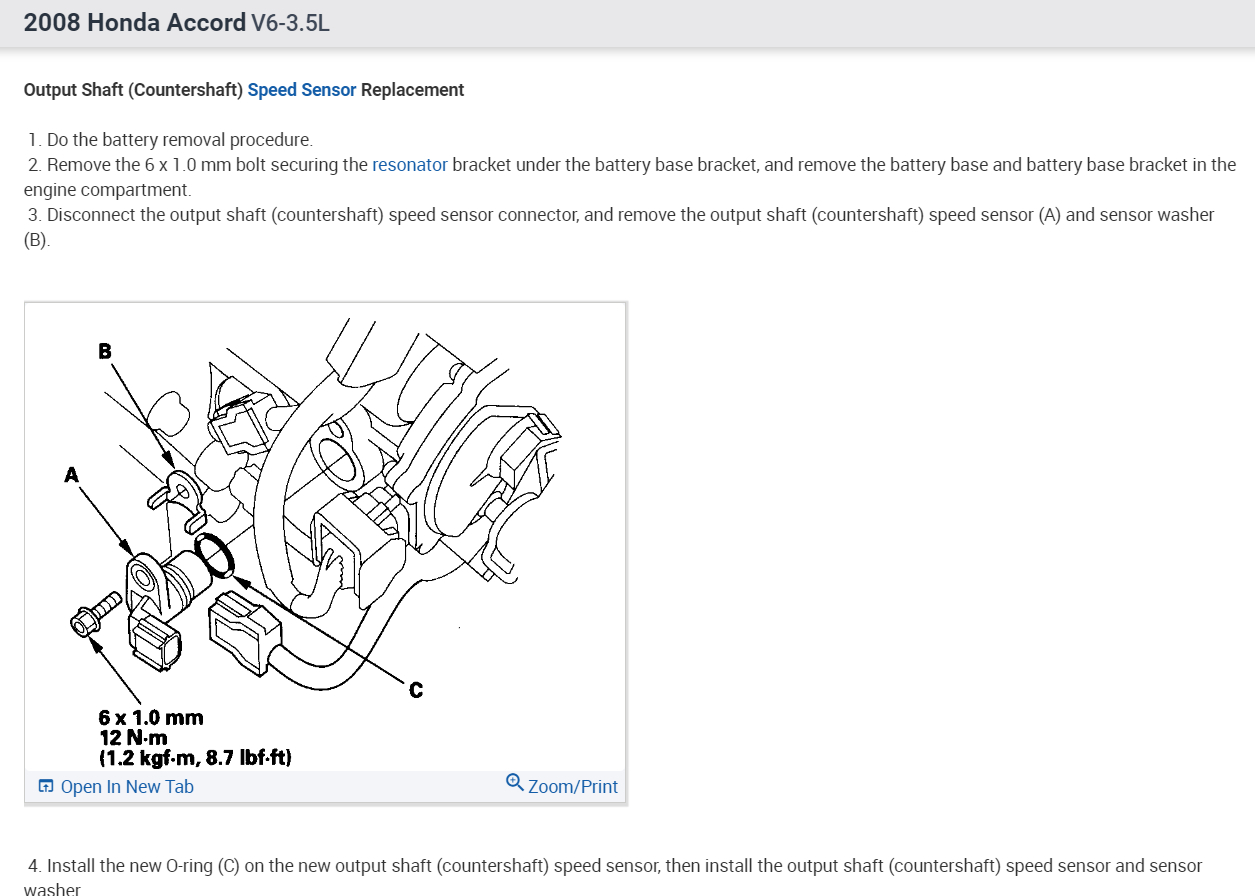 2008 Honda Accord V6-3.5L

Output Shaft (Countershaft) Speed Sensor Replacement

1. Do the battery removal procedure.
2. Remove the 6 x 1.0 mm bolt securing the resonator bracket under the battery base bracket, and remove the battery base and battery base bracket in the engine compartment.
3. Disconnect the output shaft (countershaft) speed sensor connector, and remove the output shaft (countershaft) speed sensor (A) and sensor washer (B).

B

A

C

6 x 1.0 mm
12 N·m
(1.2 kgf·m, 8.7 lbf·ft)

Open In New Tab

Zoom/Print

4. Install the new O-ring (C) on the new output shaft (countershaft) speed sensor, then install the output shaft (countershaft) speed sensor and sensor washer