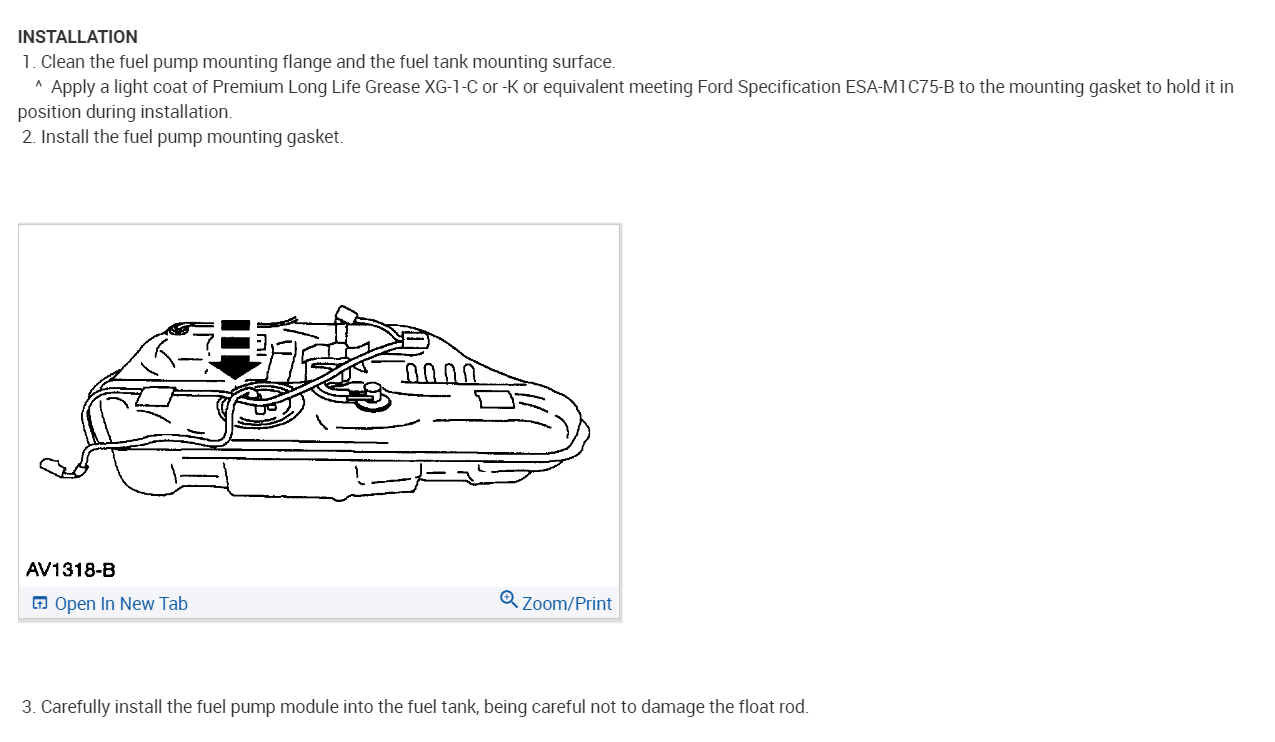 INSTALLATION
1. Clean the fuel pump mounting flange and the fuel tank mounting surface.
^ Apply a light coat of Premium Long Life Grease XG-1-C or -K or equivalent meeting Ford Specification ESA-M1C75-B to the mounting gasket to hold it in position during installation.
2. Install the fuel pump mounting gasket.

AV1318-B
Open In New Tab
Zoom/Print

3. Carefully install the fuel pump module into the fuel tank, being careful not to damage the float rod.