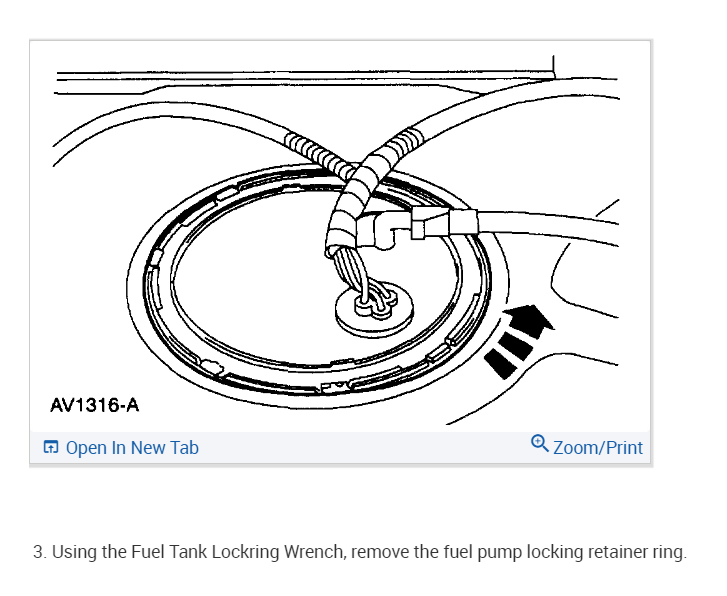 AV1316-A

Open In New Tab

Zoom/Print

3. Using the Fuel Tank Lockring Wrench, remove the fuel pump locking retainer ring.