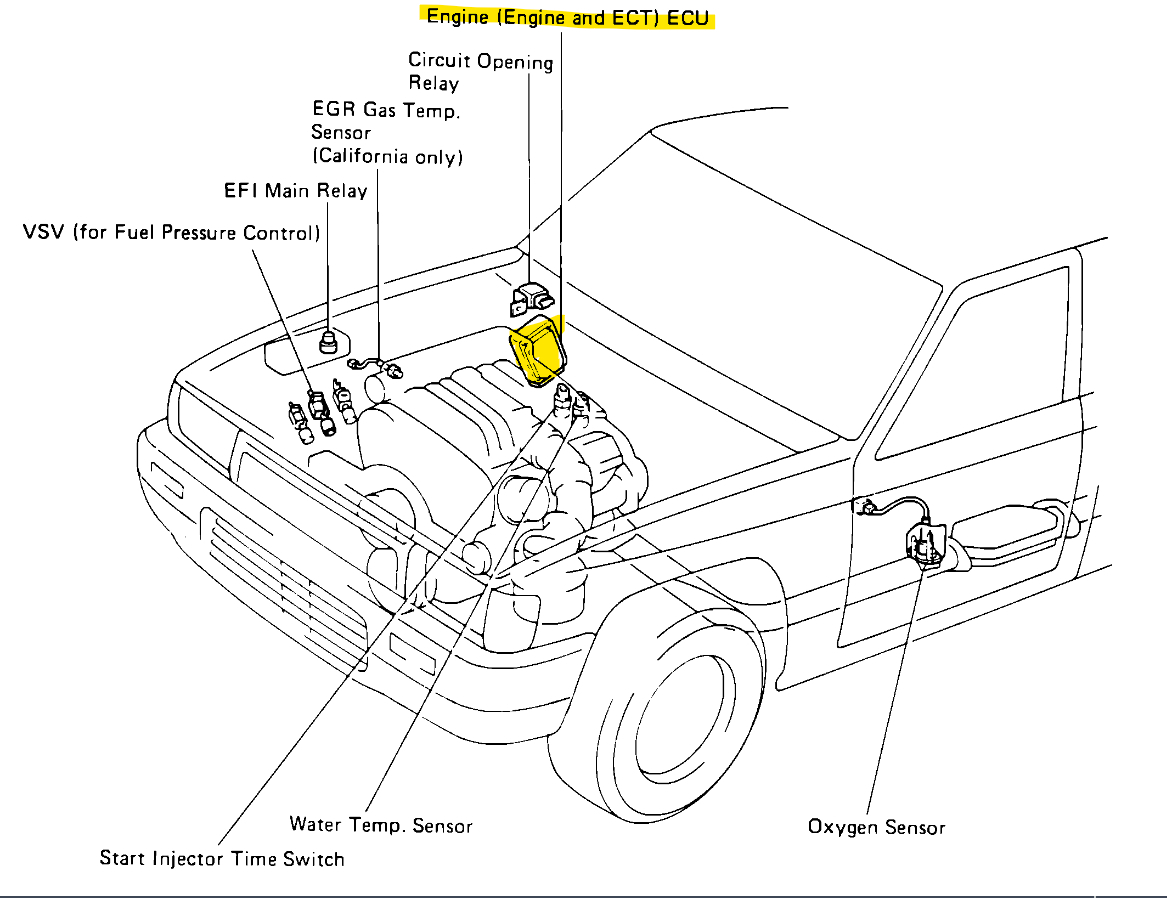 Engine (Engine and ECT) ECU

Circuit Opening Relay

EGR Gas Temp. Sensor (California only)

EFI Main Relay

VSV (for Fuel Pressure Control)

Water Temp. Sensor

Start Injector Time Switch

Oxygen Sensor