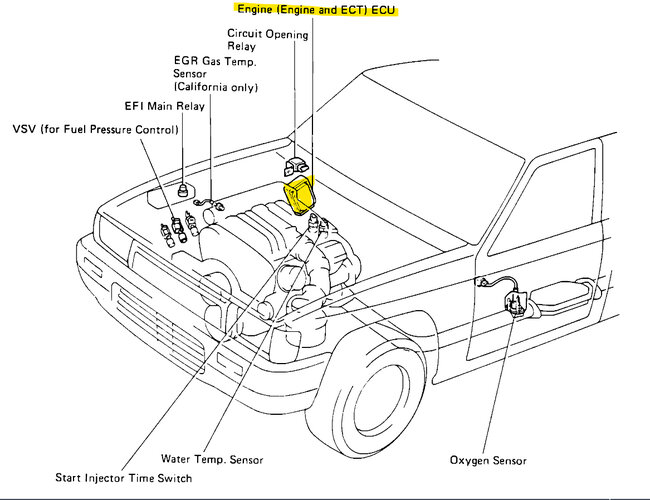 Engine (Engine and ECT) ECU

Circuit Opening Relay

EGR Gas Temp. Sensor (California only)

EFI Main Relay

VSV (for Fuel Pressure Control)

Water Temp. Sensor

Start Injector Time Switch

Oxygen Sensor